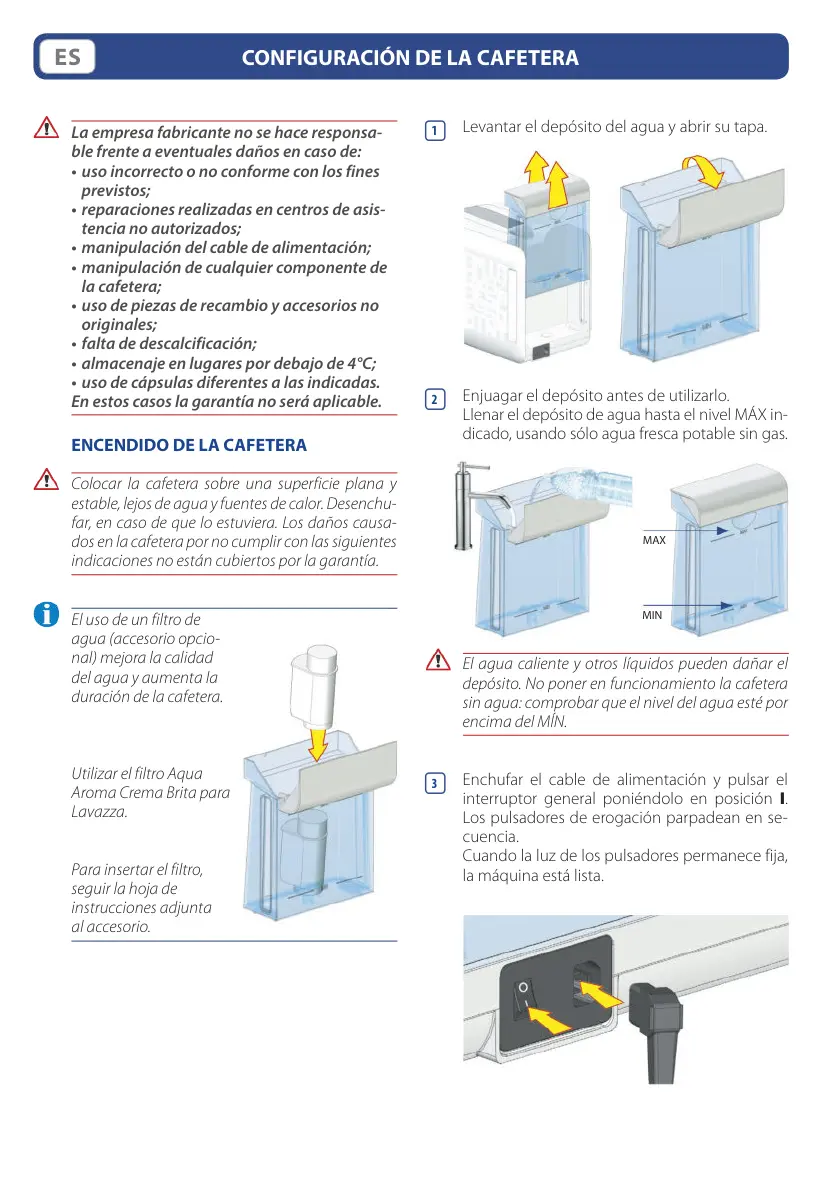 ES

CONFIGURACIÓN DE LA CAFETERA

La empresa fabricante no se hace responsable frente a eventuales daños en caso de:
• uso incorrecto o no conforme con los fines previstos;
• reparaciones realizadas en centros de asistencia no autorizados;
• manipulación del cable de alimentación;
• manipulación de cualquier componente de la cafetera;
• uso de piezas de recambio y accesorios no originales;
• falta de descalcificación;
• almacenaje en lugares por debajo de 4°C;
• uso de cápsulas diferentes a las indicadas.
En estos casos la garantía no será aplicable.

ENCENDIDO DE LA CAFETERA

Colocar la cafetera sobre una superficie plana y estable, lejos de agua y fuentes de calor. Desenchufar, en caso de que lo estuviera. Los daños causados en la cafetera por no cumplir con las siguientes indicaciones no están cubiertos por la garantía.

El uso de un filtro de agua (accesorio opcional) mejora la calidad del agua y aumenta la duración de la cafetera.

Utilizar el filtro Aqua Aroma Crema Brita para Lavazza.

Para insertar el filtro, seguir la hoja de instrucciones adjunta al accesorio.

1 Levantar el depósito del agua y abrir su tapa.

2 Enjuagar el depósito antes de utilizarlo.
Llenar el depósito de agua hasta el nivel MÁX indicado, usando sólo agua fresca potable sin gas.

MAX

MIN

El agua caliente y otros líquidos pueden dañar el depósito. No poner en funcionamiento la cafetera sin agua: comprobar que el nivel del agua esté por encima del MÍN.

3 Enchufar el cable de alimentación y pulsar el interruptor general poniéndolo en posición I. Los pulsadores de erogación parpadean en secuencia.
Cuando la luz de los pulsadores permanece fija, la máquina está lista.