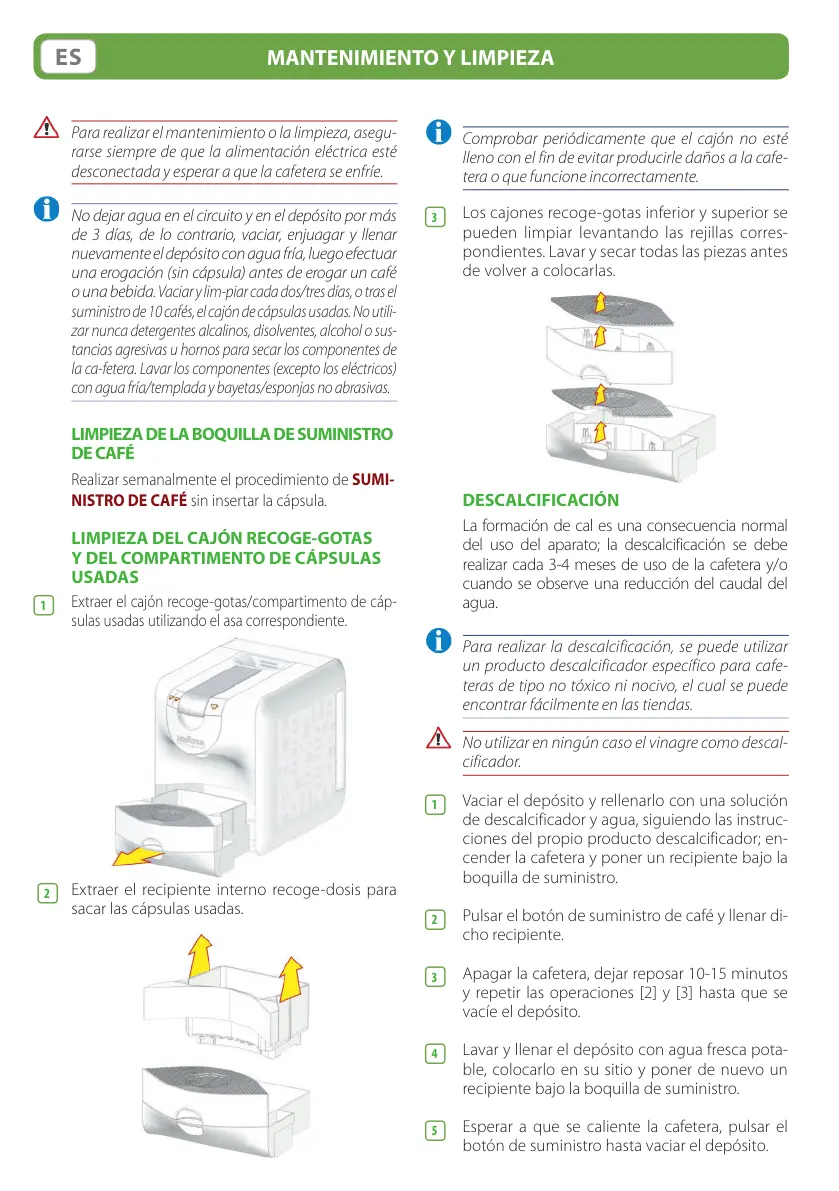 ES

MANTENIMIENTO Y LIMPIEZA

Para realizar el mantenimiento o la limpieza, asegurarse siempre de que la alimentación eléctrica esté desconectada y esperar a que la cafetera se enfríe.

No dejar agua en el circuito y en el depósito por más de 3 días, de lo contrario, vaciar, enjuagar y llenar nuevamente el depósito con agua fría, luego efectuar una erogación (sin cápsula) antes de erogar un café o una bebida. Vaciar y lim-piar cada dos/tres días, o tras el suministro de 10 cafés, el cajón de cápsulas usadas. No utilizar nunca detergentes alcalinos, disolventes, alcohol o sustancias agresivas u hornos para secar los componentes de la ca-fetera. Lavar los componentes (excepto los eléctricos) con agua fría/templada y bayetas/esponjas no abrasivas.

LIMPIEZA DE LA BOQUILLA DE SUMINISTRO DE CAFÉ

Realizar semanalmente el procedimiento de SUMINISTRO DE CAFÉ sin insertar la cápsula.

LIMPIEZA DEL CAJÓN RECOGE-GOTAS Y DEL COMPARTIMENTO DE CÁPSULAS USADAS

1 Extraer el cajón recoge-gotas/compartimento de cápsulas usadas utilizando el asa correspondiente.

LAVAZZA

2 Extraer el recipiente interno recoge-dosis para sacar las cápsulas usadas.

Comprobar periódicamente que el cajón no esté lleno con el fin de evitar producirle daños a la cafetera o que funcione incorrectamente.

3 Los cajones recoge-gotas inferior y superior se pueden limpiar levantando las rejillas correspondientes. Lavar y secar todas las piezas antes de volver a colocarlas.

DESCALCIFICACIÓN

La formación de cal es una consecuencia normal del uso del aparato; la descalcificación se debe realizar cada 3-4 meses de uso de la cafetera y/o cuando se observe una reducción del caudal del agua.

Para realizar la descalcificación, se puede utilizar un producto descalcificador específico para cafeteras de tipo no tóxico ni nocivo, el cual se puede encontrar fácilmente en las tiendas.

No utilizar en ningún caso el vinagre como descalcificador.

1 Vaciar el depósito y rellenarlo con una solución de descalcificador y agua, siguiendo las instrucciones del propio producto descalcificador; encender la cafetera y poner un recipiente bajo la boquilla de suministro.

2 Pulsar el botón de suministro de café y llenar dicho recipiente.

3 Apagar la cafetera, dejar reposar 10-15 minutos y repetir las operaciones [2] y [3] hasta que se vacíe el depósito.

4 Lavar y llenar el depósito con agua fresca potable, colocarlo en su sitio y poner de nuevo un recipiente bajo la boquilla de suministro.

5 Esperar a que se caliente la cafetera, pulsar el botón de suministro hasta vaciar el depósito.