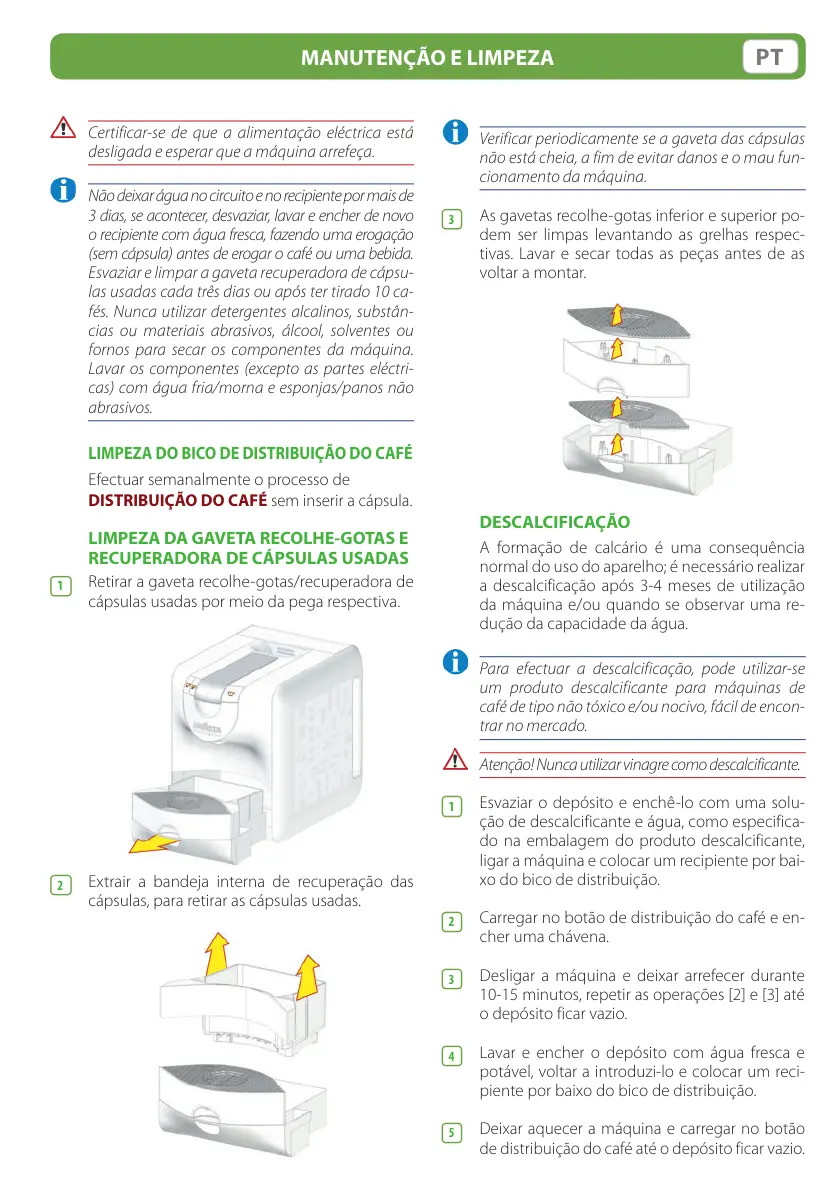 MANUTENÇÃO E LIMPEZA

PT

Certificar-se de que a alimentação eléctrica está desligada e esperar que a máquina arrefeça.

Não deixar água no circuito e no recipiente por mais de 3 dias, se acontecer, desvaziar, lavar e encher de novo o recipiente com água fresca, fazendo uma erogação (sem cápsula) antes de erogar o café ou uma bebida. Esvaziar e limpar a gaveta recuperadora de cápsulas usadas cada três dias ou após ter tirado 10 cafés. Nunca utilizar detergentes alcalinos, substâncias ou materiais abrasivos, álcool, solventes ou fornos para secar os componentes da máquina. Lavar os componentes (excepto as partes eléctricas) com água fria/morna e esponjas/panos não abrasivos.

LIMPEZA DO BICO DE DISTRIBUIÇÃO DO CAFÉ

Efectuar semanalmente o processo de DISTRIBUIÇÃO DO CAFÉ sem inserir a cápsula.

LIMPEZA DA GAVETA RECOLHE-GOTAS E RECUPERADORA DE CÁPSULAS USADAS

1 Retirar a gaveta recolhe-gotas/recuperadora de cápsulas usadas por meio da pega respectiva.

2 Extrair a bandeja interna de recuperação das cápsulas, para retirar as cápsulas usadas.

Verificar periodicamente se a gaveta das cápsulas não está cheia, a fim de evitar danos e o mau funcionamento da máquina.

3 As gavetas recolhe-gotas inferior e superior podem ser limpas levantando as grelhas respectivas. Lavar e secar todas as peças antes de as voltar a montar.

DESCALCIFICAÇÃO

A formação de calcário é uma consequência normal do uso do aparelho; é necessário realizar a descalcificação após 3-4 meses de utilização da máquina e/ou quando se observar uma redução da capacidade da água.

Para efectuar a descalcificação, pode utilizar-se um produto descalcificante para máquinas de café de tipo não tóxico e/ou nocivo, fácil de encontrar no mercado.

Atenção! Nunca utilizar vinagre como descalcificante.

1 Esvaziar o depósito e enchê-lo com uma solução de descalcificante e água, como especificado na embalagem do produto descalcificante, ligar a máquina e colocar um recipiente por baixo do bico de distribuição.

2 Carregar no botão de distribuição do café e encher uma chávena.

3 Desligar a máquina e deixar arrefecer durante 10-15 minutos, repetir as operações [2] e [3] até o depósito ficar vazio.

4 Lavar e encher o depósito com água fresca e potável, voltar a introduzi-lo e colocar um recipiente por baixo do bico de distribuição.

5 Deixar aquecer a máquina e carregar no botão de distribuição do café até o depósito ficar vazio.