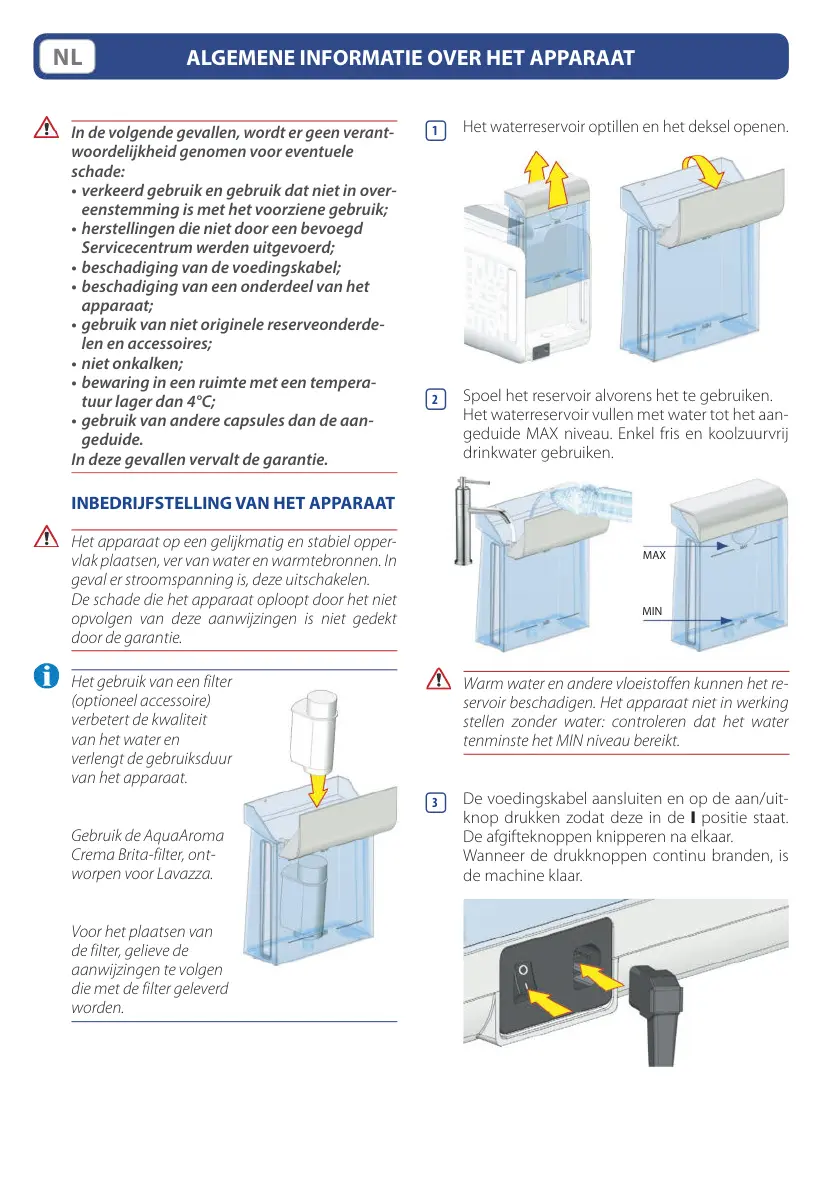 NL ALGEMENE INFORMATIE OVER HET APPARAAT

In de volgende gevallen, wordt er geen verantwoordelijkheid genomen voor eventuele schade:
• verkeerd gebruik en gebruik dat niet in overeenstemming is met het voorziene gebruik;
• herstellingen die niet door een bevoegd Servicecentrum werden uitgevoerd;
• beschadiging van de voedingskabel;
• beschadiging van een onderdeel van het apparaat;
• gebruik van niet originele reserveonderdelen en accessoires;
• niet onkalken;
• bewaring in een ruimte met een temperatuur lager dan 4°C;
• gebruik van andere capsules dan de aangeduide.
In deze gevallen vervalt de garantie.

INBEDRIJFSTELLING VAN HET APPARAAT

Het apparaat op een gelijkmatig en stabiel oppervlak plaatsen, ver van water en warmtebronnen. In geval er stroomspanning is, deze uitschakelen.
De schade die het apparaat oploopt door het niet opvolgen van deze aanwijzingen is niet gedekt door de garantie.

Het gebruik van een filter (optioneel accessoire) verbetert de kwaliteit van het water en verlengt de gebruiksduur van het apparaat.

Gebruik de AquaAroma Crema Brita-filter, ontworpen voor Lavazza.

Voor het plaatsen van de filter, gelieve de aanwijzingen te volgen die met de filter geleverd worden.

1 Het waterreservoir optillen en het deksel openen.

2 Spoel het reservoir alvorens het te gebruiken.
Het waterreservoir vullen met water tot het aangeduide MAX niveau. Enkel fris en koolzuurvrij drinkwater gebruiken.

MAX
MIN

Warm water en andere vloeistoffen kunnen het reservoir beschadigen. Het apparaat niet in werking stellen zonder water: controleren dat het water tenminste het MIN niveau bereikt.

3 De voedingskabel aansluiten en op de aan/uitknop drukken zodat deze in de I positie staat. De afgifteknoppen knipperen na elkaar.
Wanneer de drukknoppen continu branden, is de machine klaar.