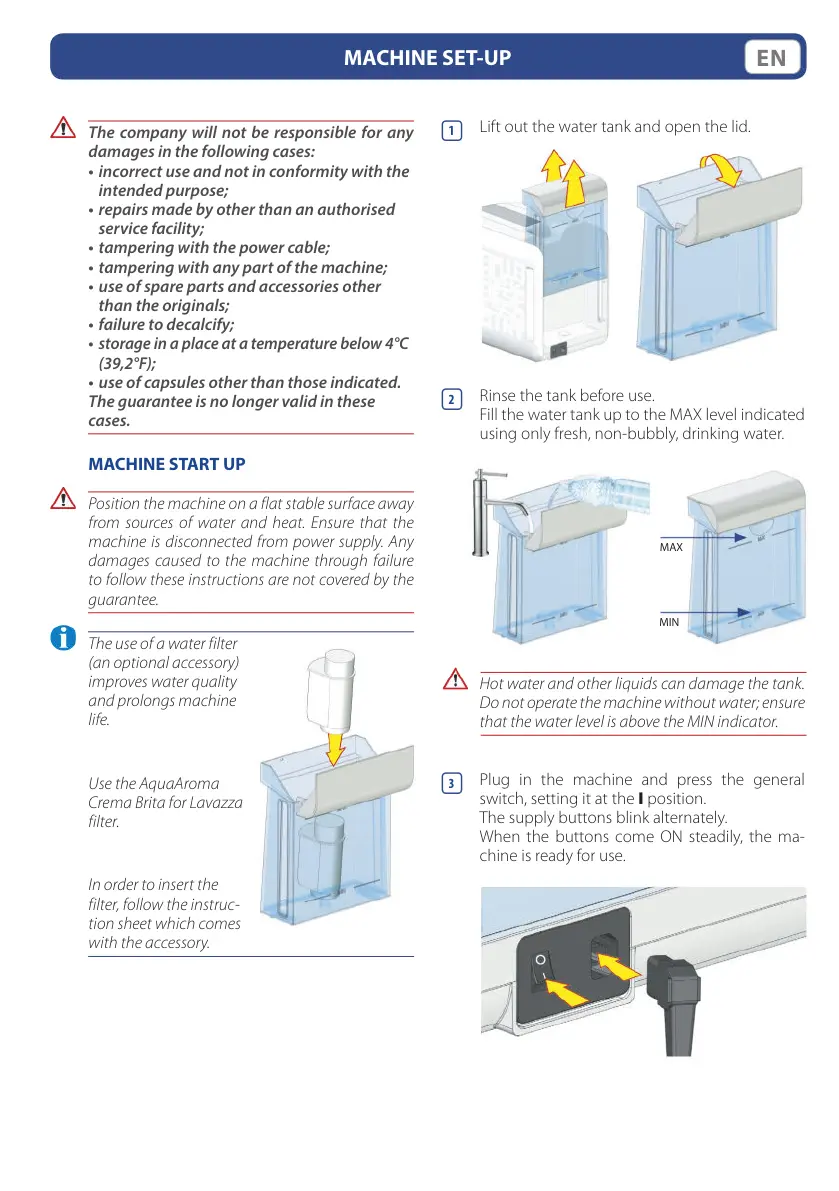 MACHINE SET-UP

EN

The company will not be responsible for any damages in the following cases:
• incorrect use and not in conformity with the intended purpose;
• repairs made by other than an authorised service facility;
• tampering with the power cable;
• tampering with any part of the machine;
• use of spare parts and accessories other than the originals;
• failure to decalcify;
• storage in a place at a temperature below 4°C (39,2°F);
• use of capsules other than those indicated.
The guarantee is no longer valid in these cases.

MACHINE START UP

Position the machine on a flat stable surface away from sources of water and heat. Ensure that the machine is disconnected from power supply. Any damages caused to the machine through failure to follow these instructions are not covered by the guarantee.

The use of a water filter (an optional accessory) improves water quality and prolongs machine life.

Use the AquaAroma Crema Brita for Lavazza filter.

In order to insert the filter, follow the instruction sheet which comes with the accessory.

1 Lift out the water tank and open the lid.

2 Rinse the tank before use.
Fill the water tank up to the MAX level indicated using only fresh, non-bubbly, drinking water.

MAX

MIN

Hot water and other liquids can damage the tank. Do not operate the machine without water; ensure that the water level is above the MIN indicator.

3 Plug in the machine and press the general switch, setting it at the I position.
The supply buttons blink alternately.
When the buttons come ON steadily, the machine is ready for use.