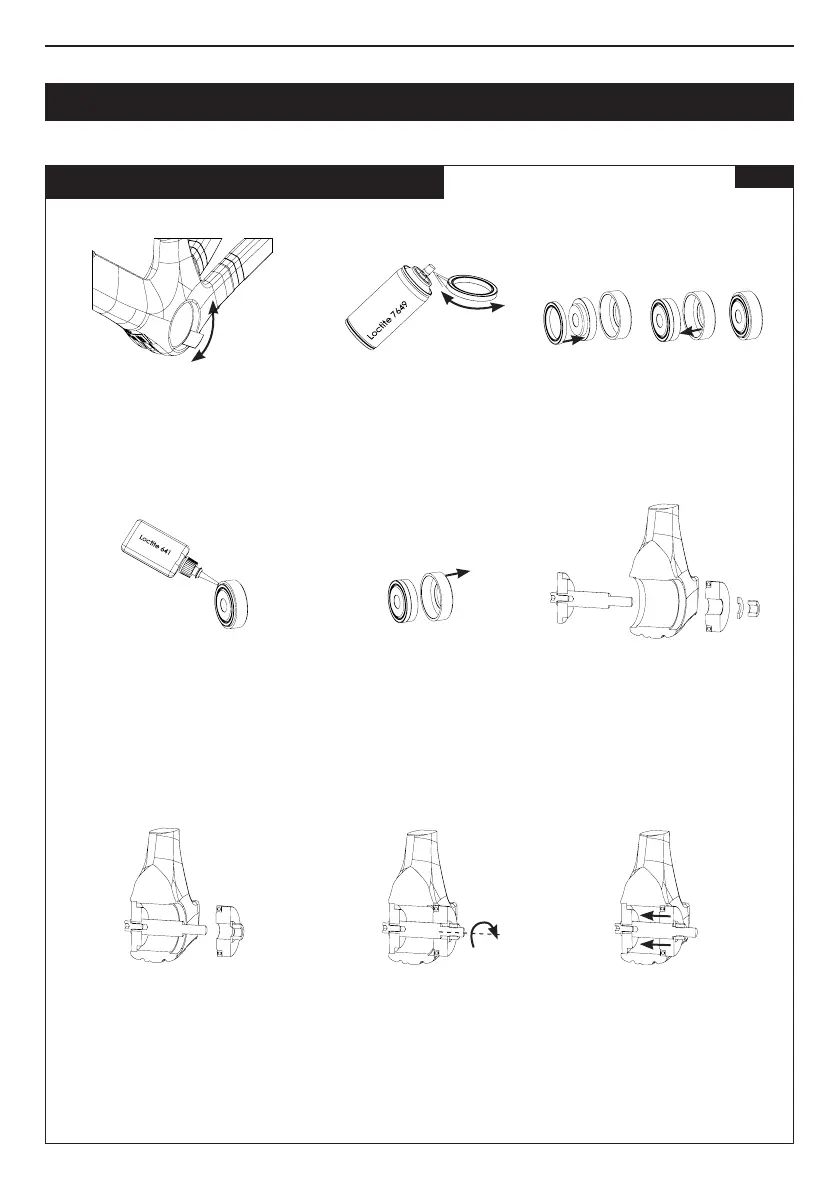 Loctite 7649

Loctite 641