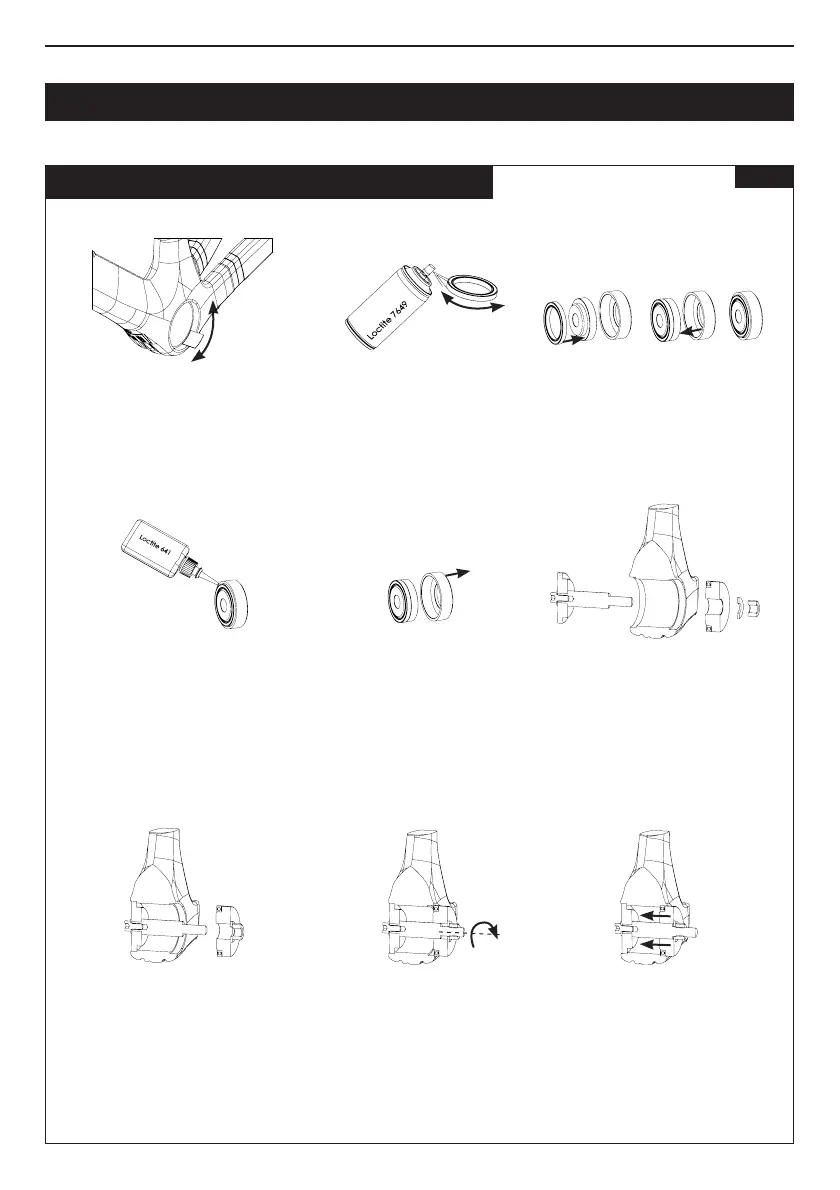 Loctite 7649

Loctite 641