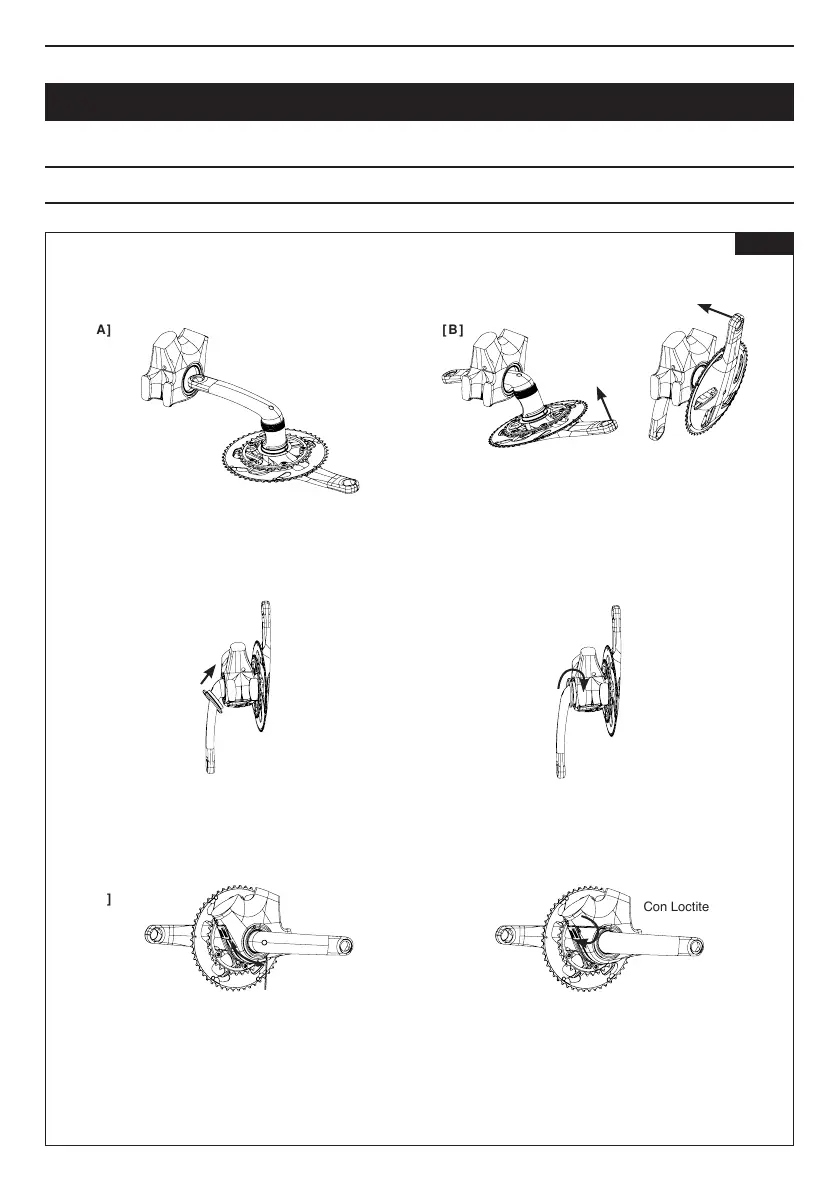 A]

[B]

]

Con Loctite