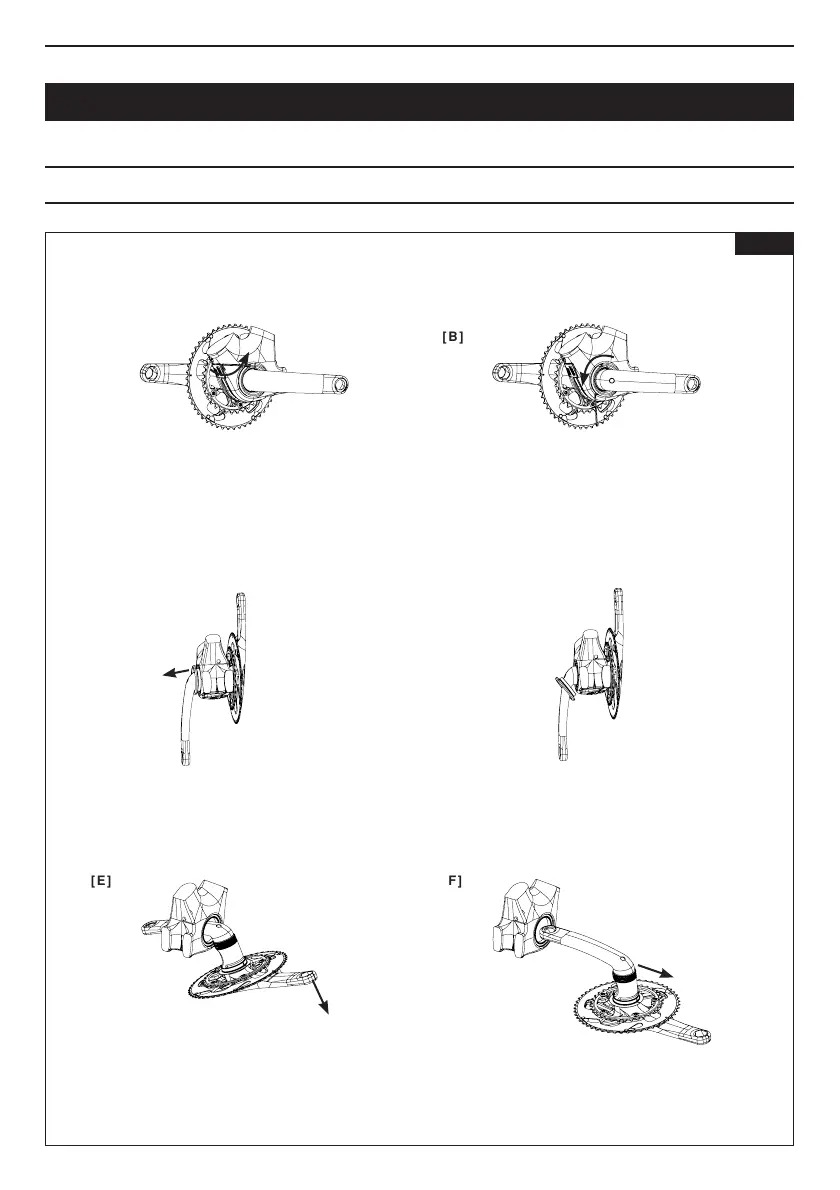 [B]

[E]

F]