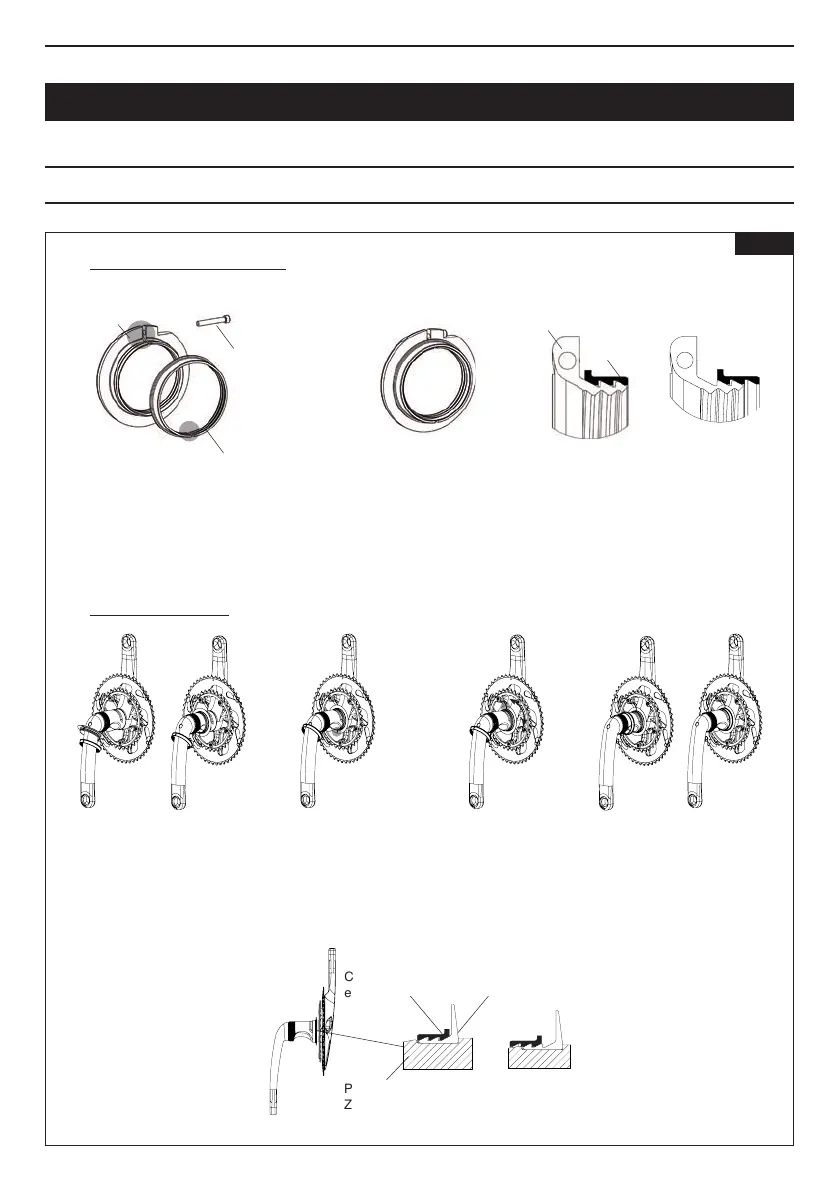 C
e

P
Z