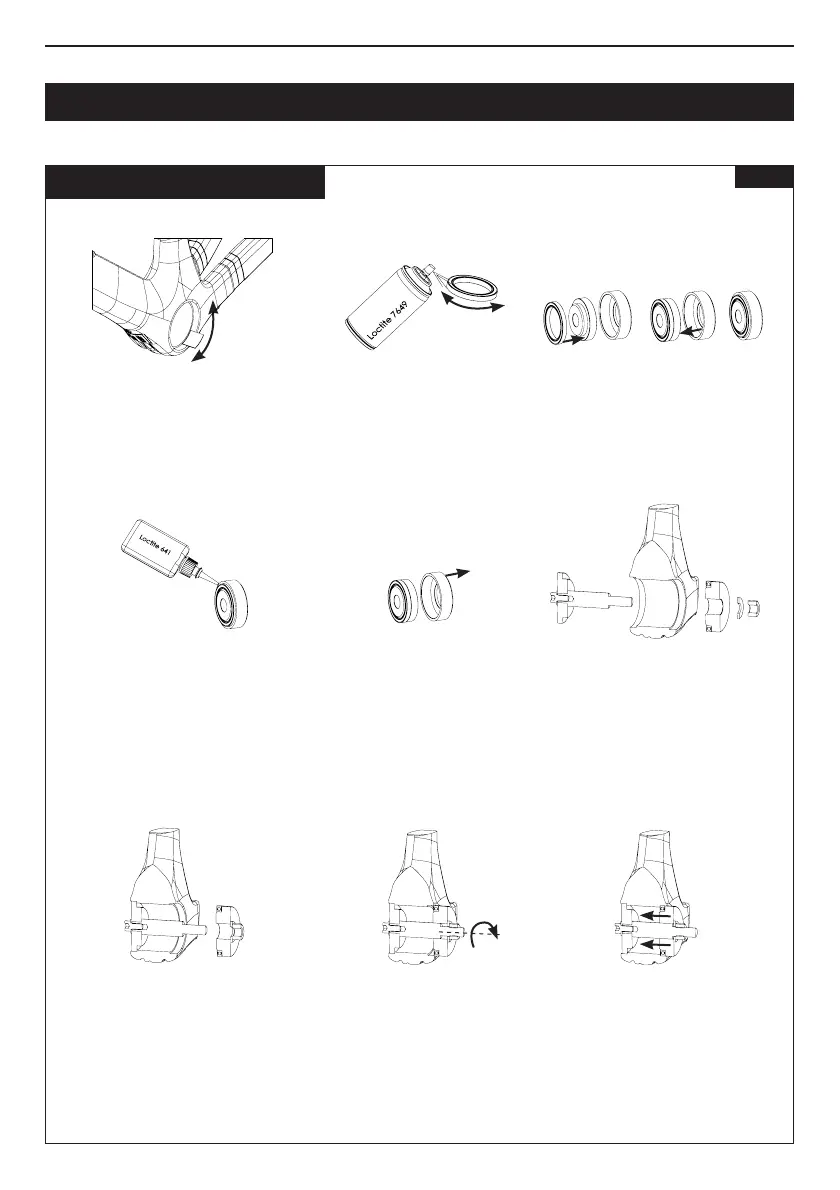 Loctite 7649

Loctite 641