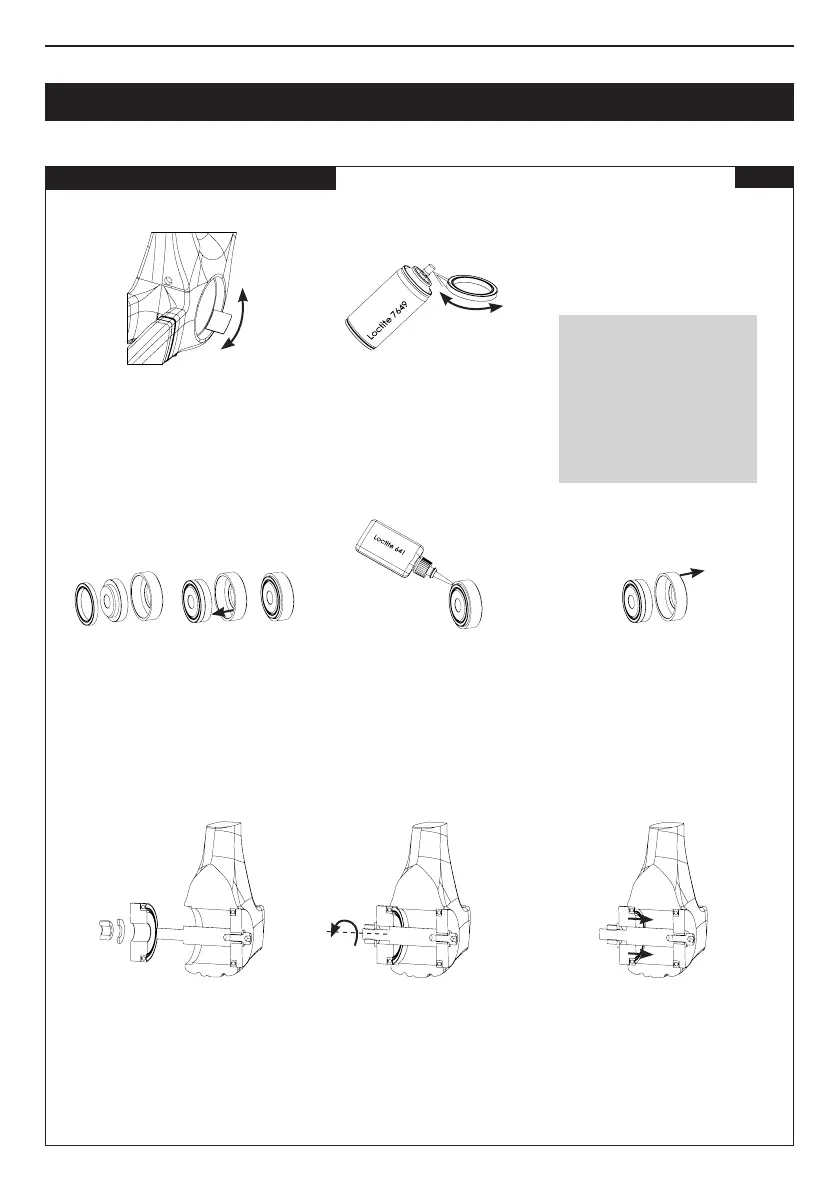 Loctite 7649

Loctite 641