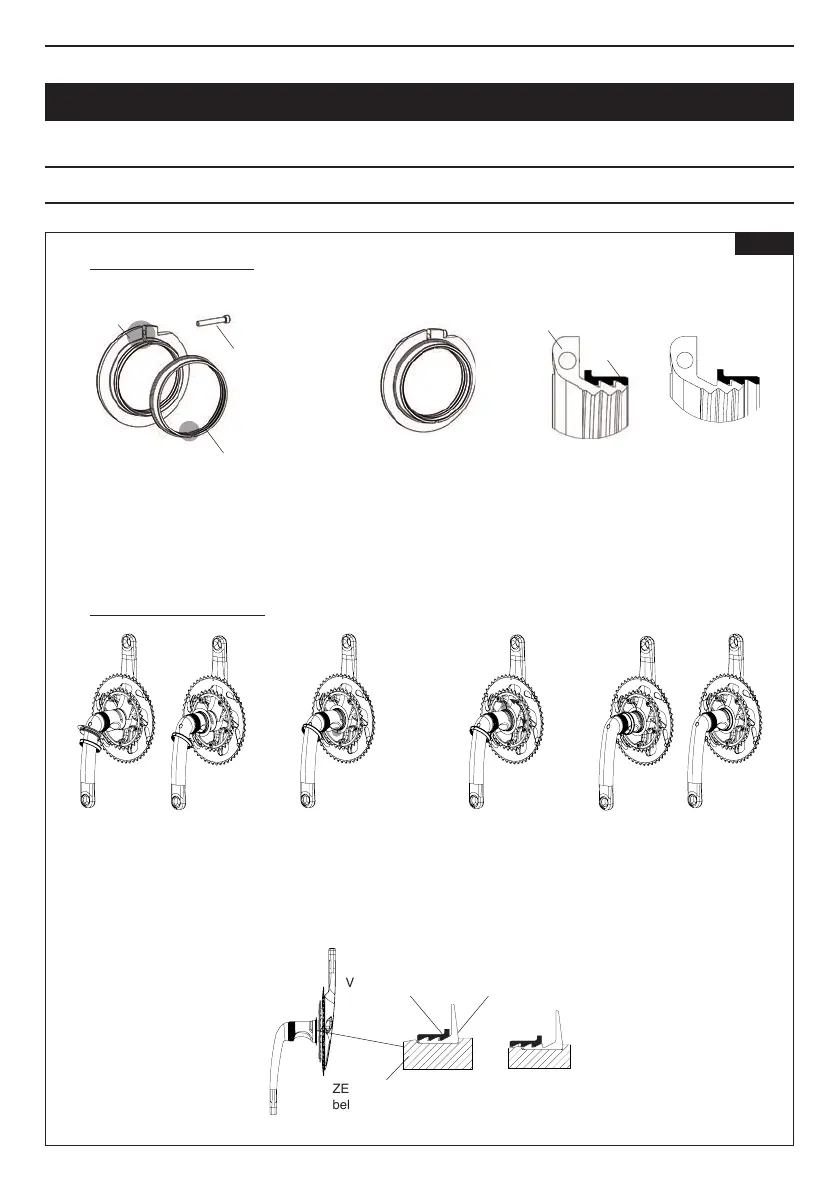 V

ZE
bel