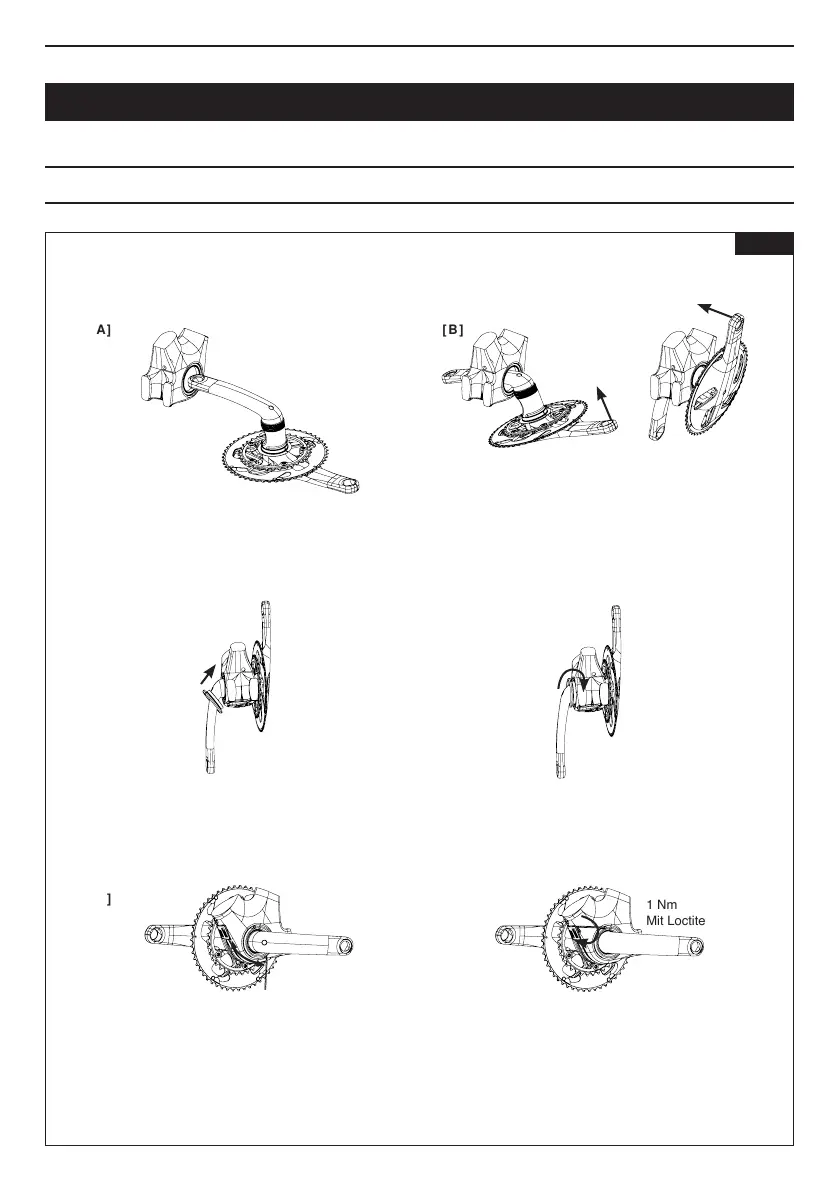 A]

[B]

]

1 Nm
Mit Loctite