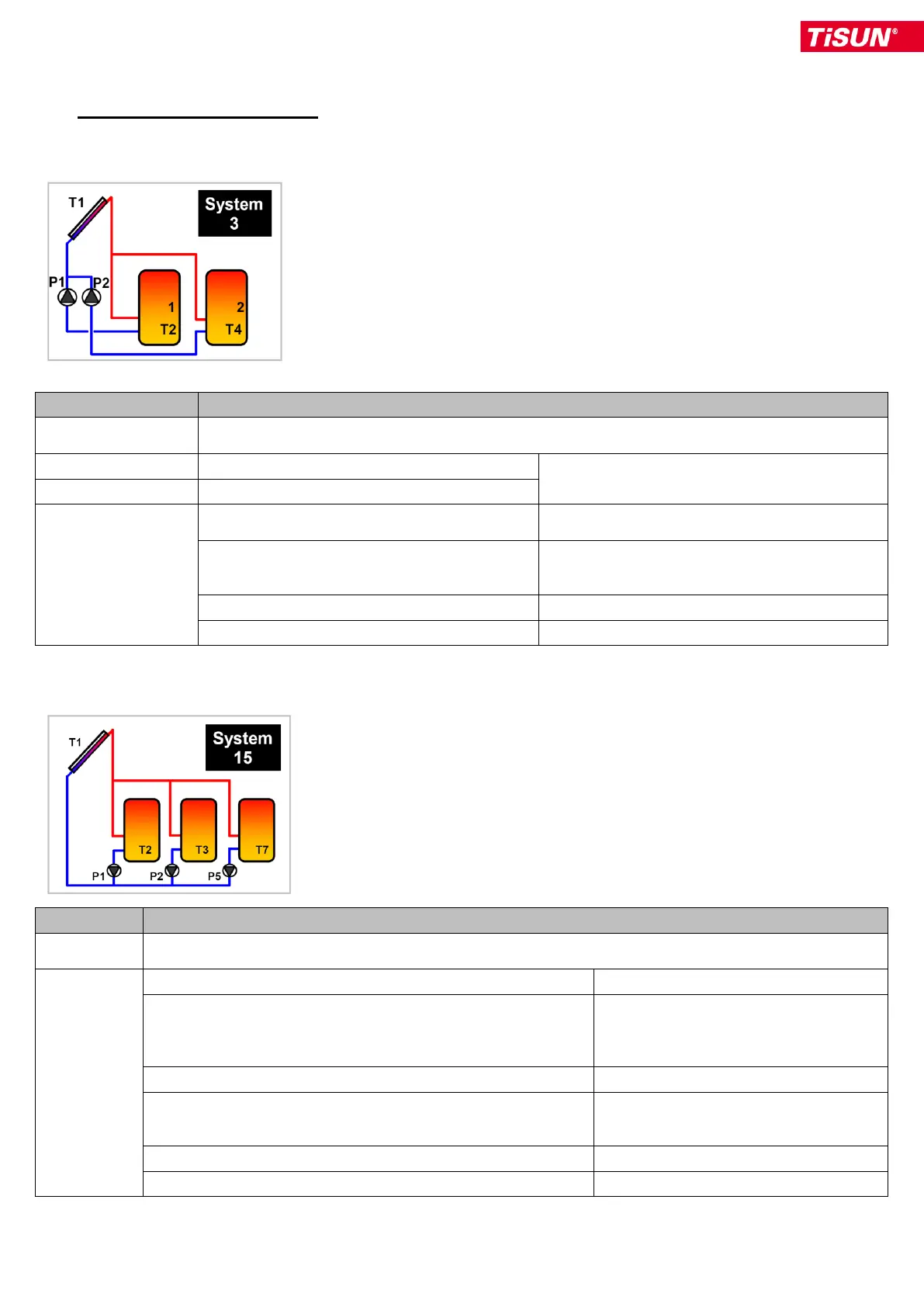 TiSUN®

T1
System 3
P1
P2
1
T2
2
T4

T1
System 15
T2
T3
T7
P1
P2
P5