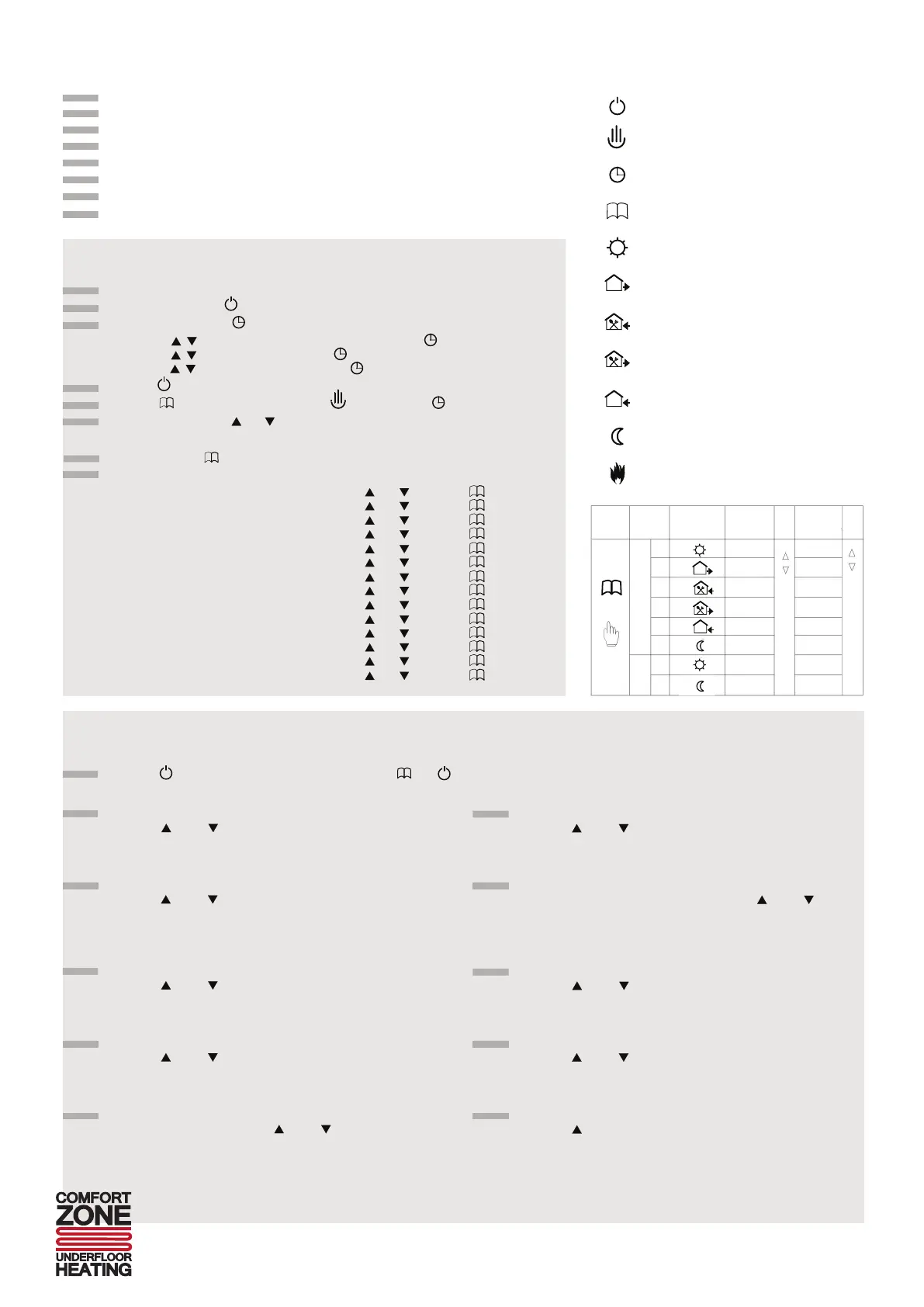 COMFORT
ZONE
UNDERFLOOR
HEATING