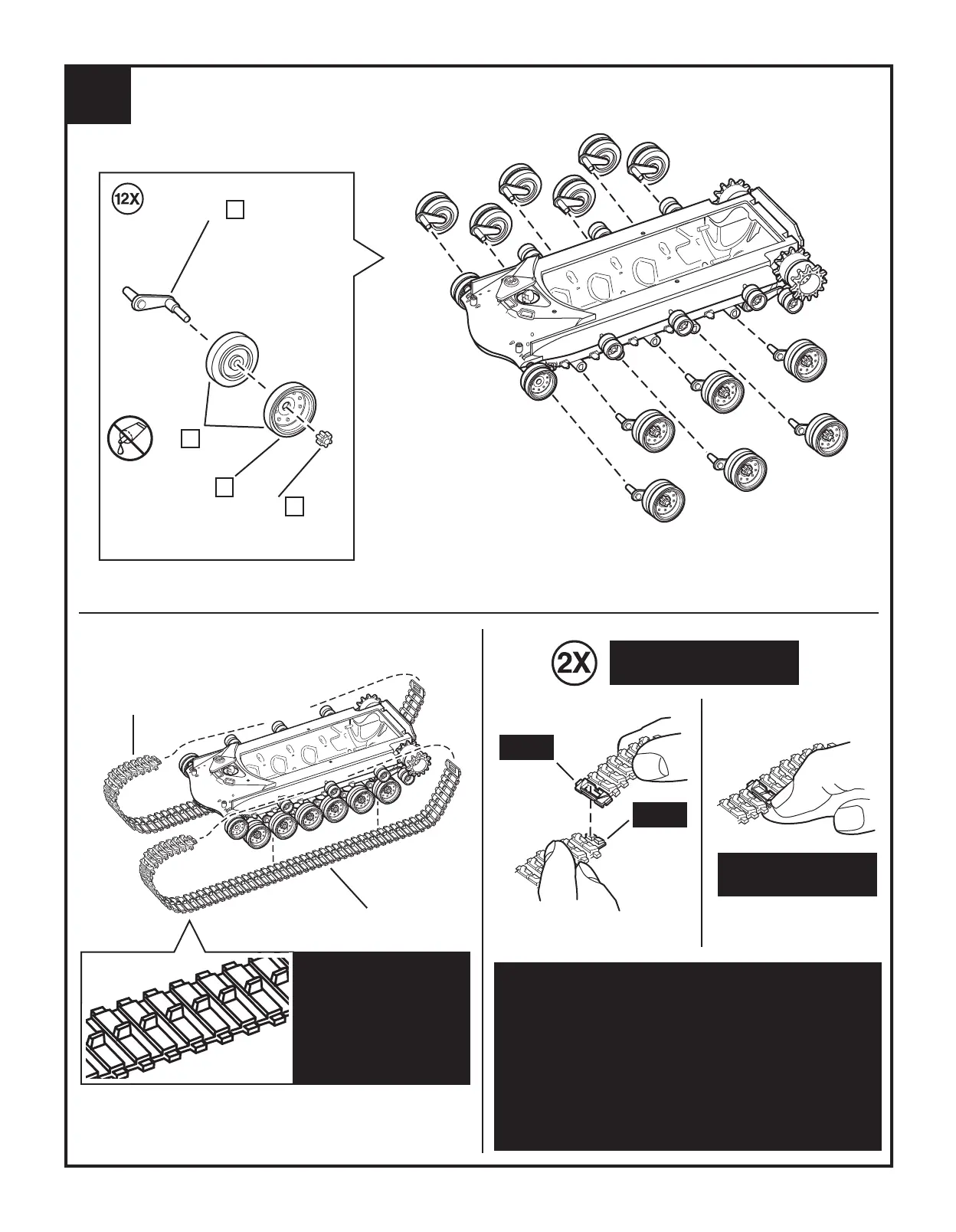 12X

2X