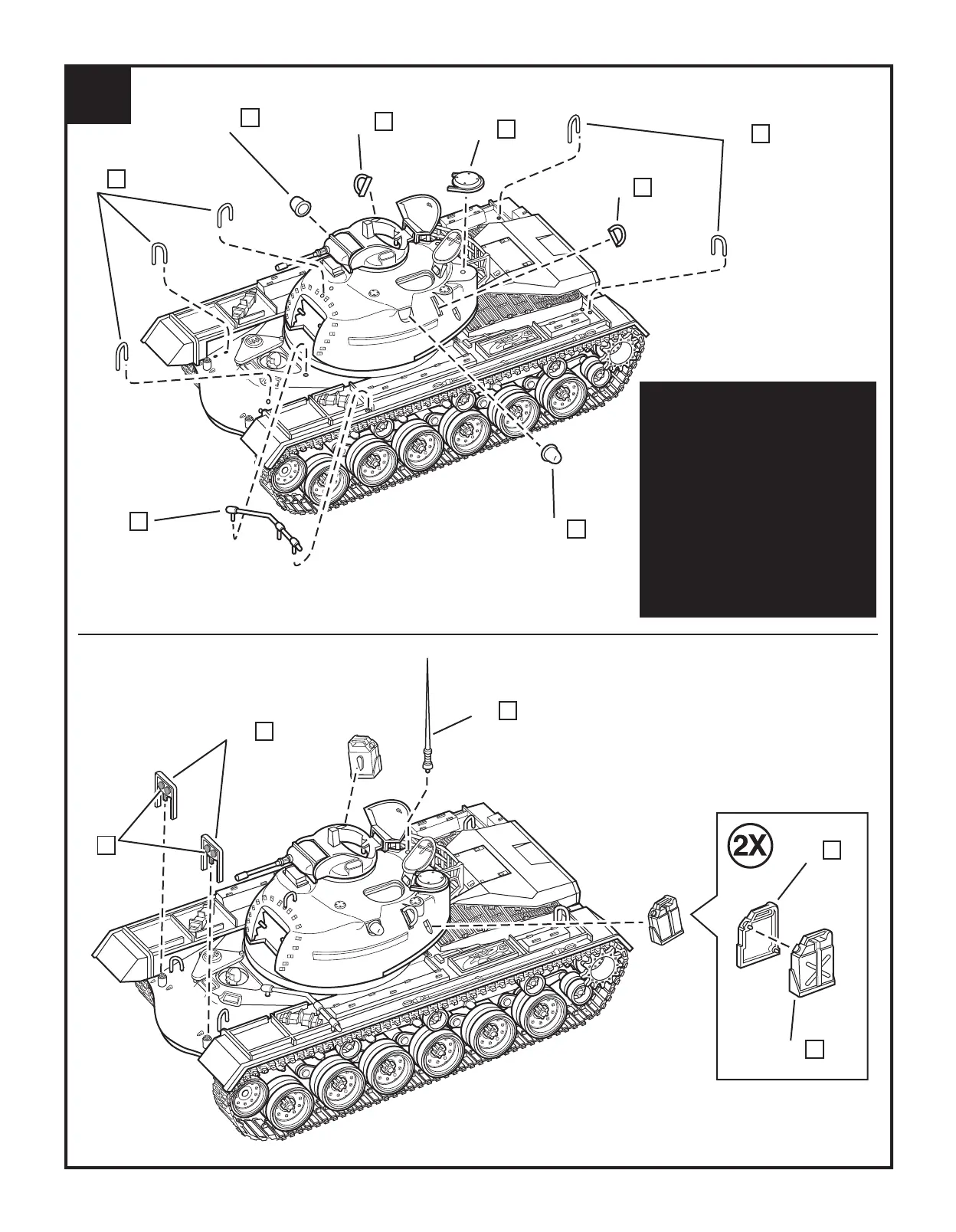 2X