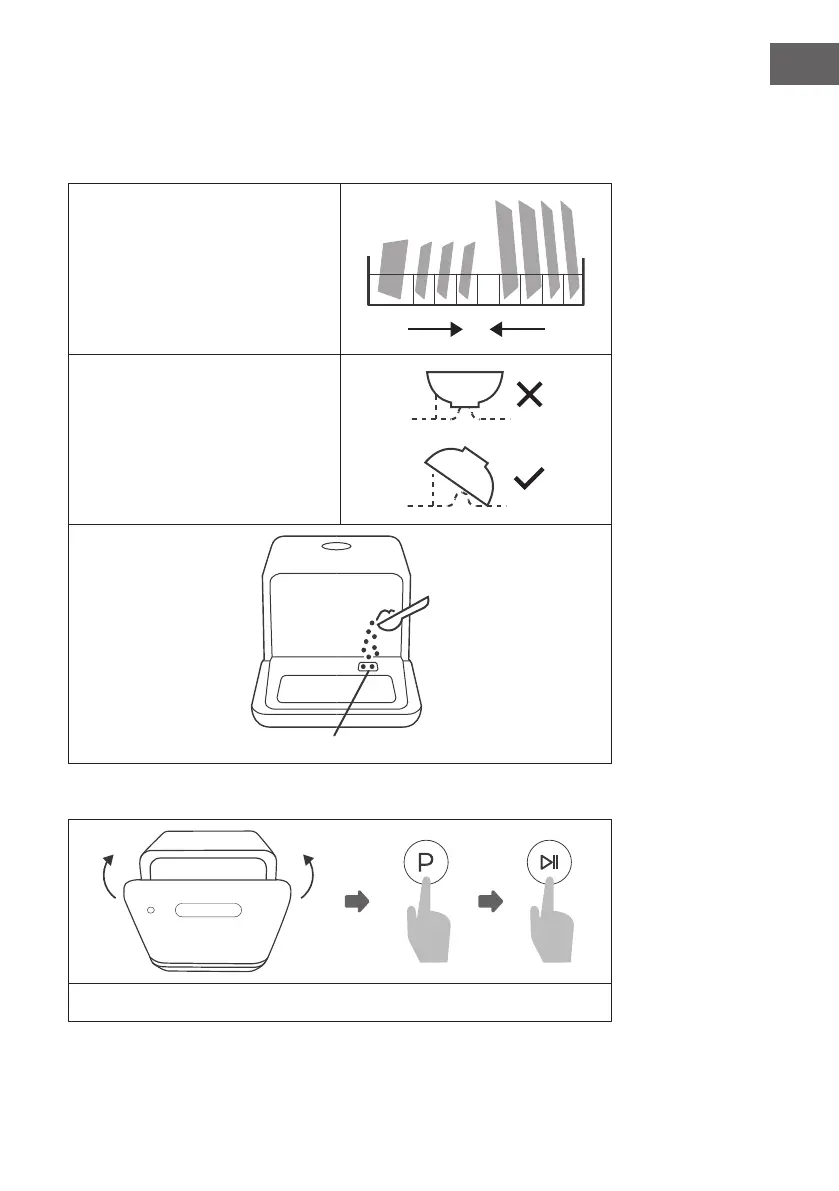 P