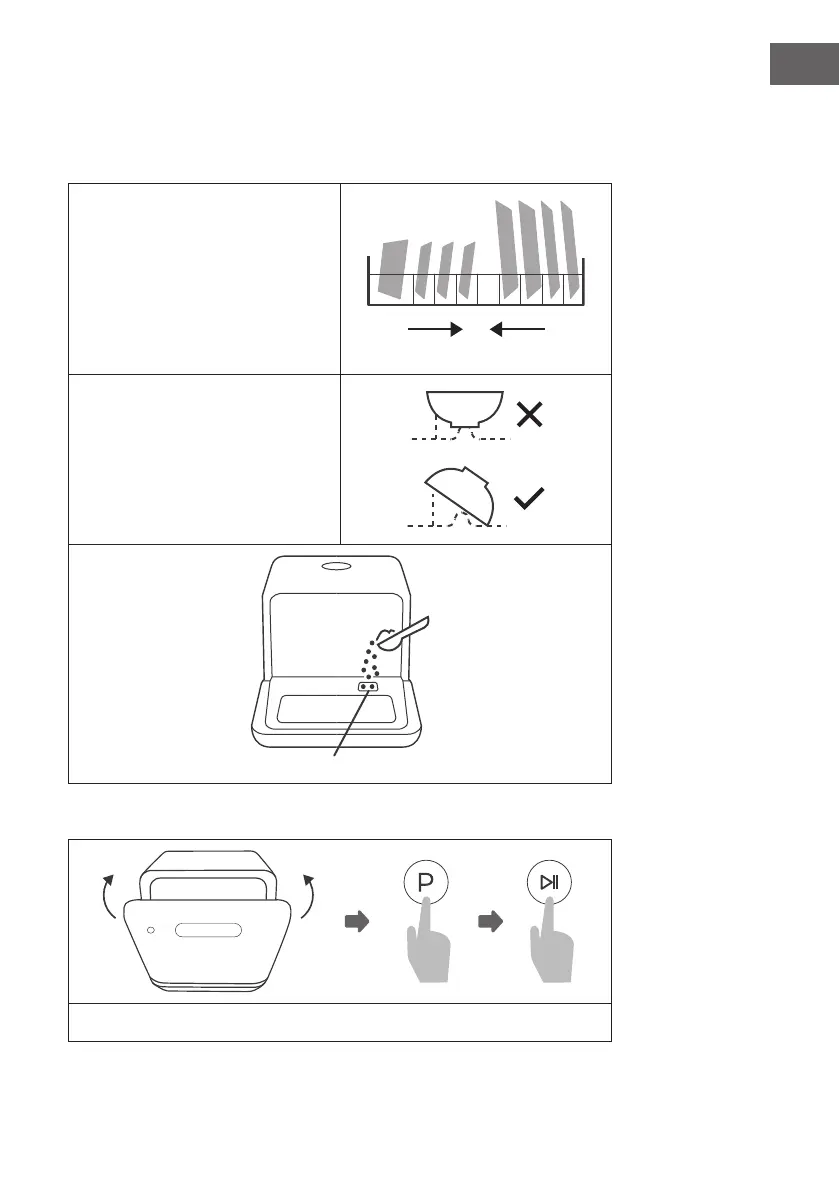 P