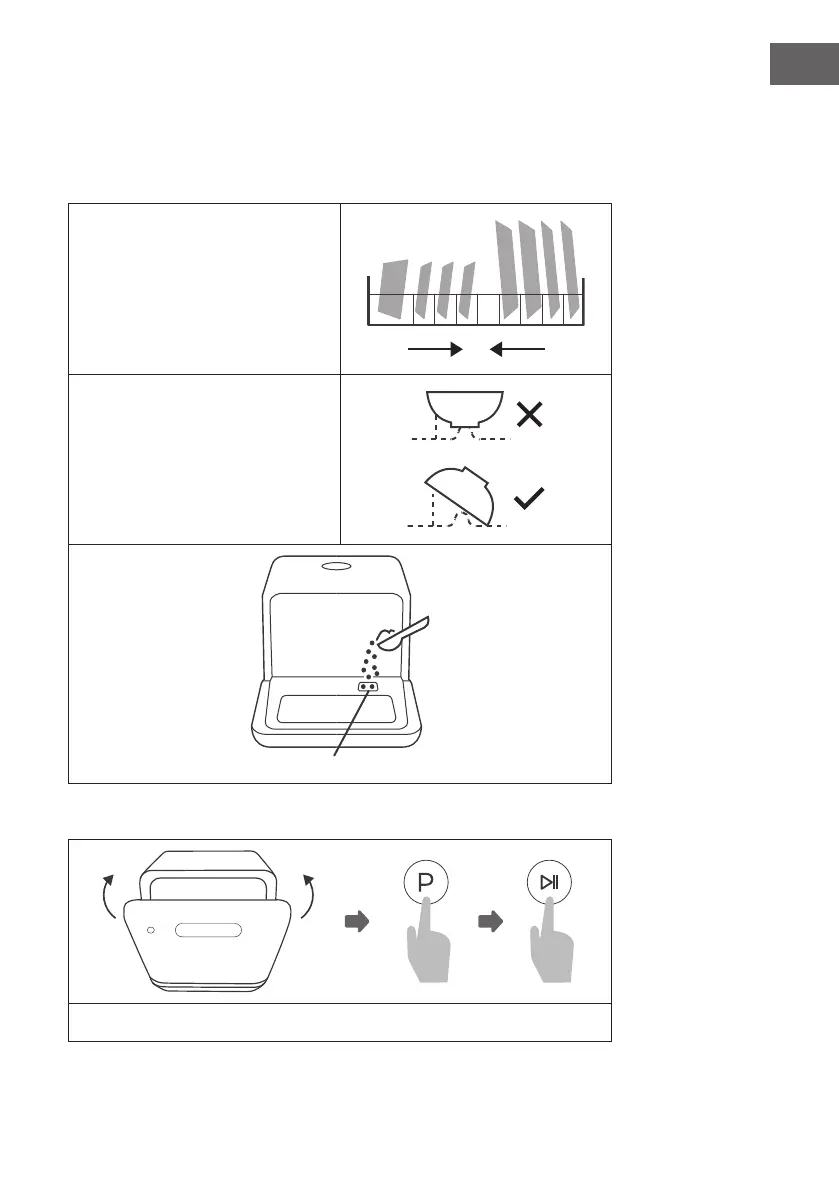 P