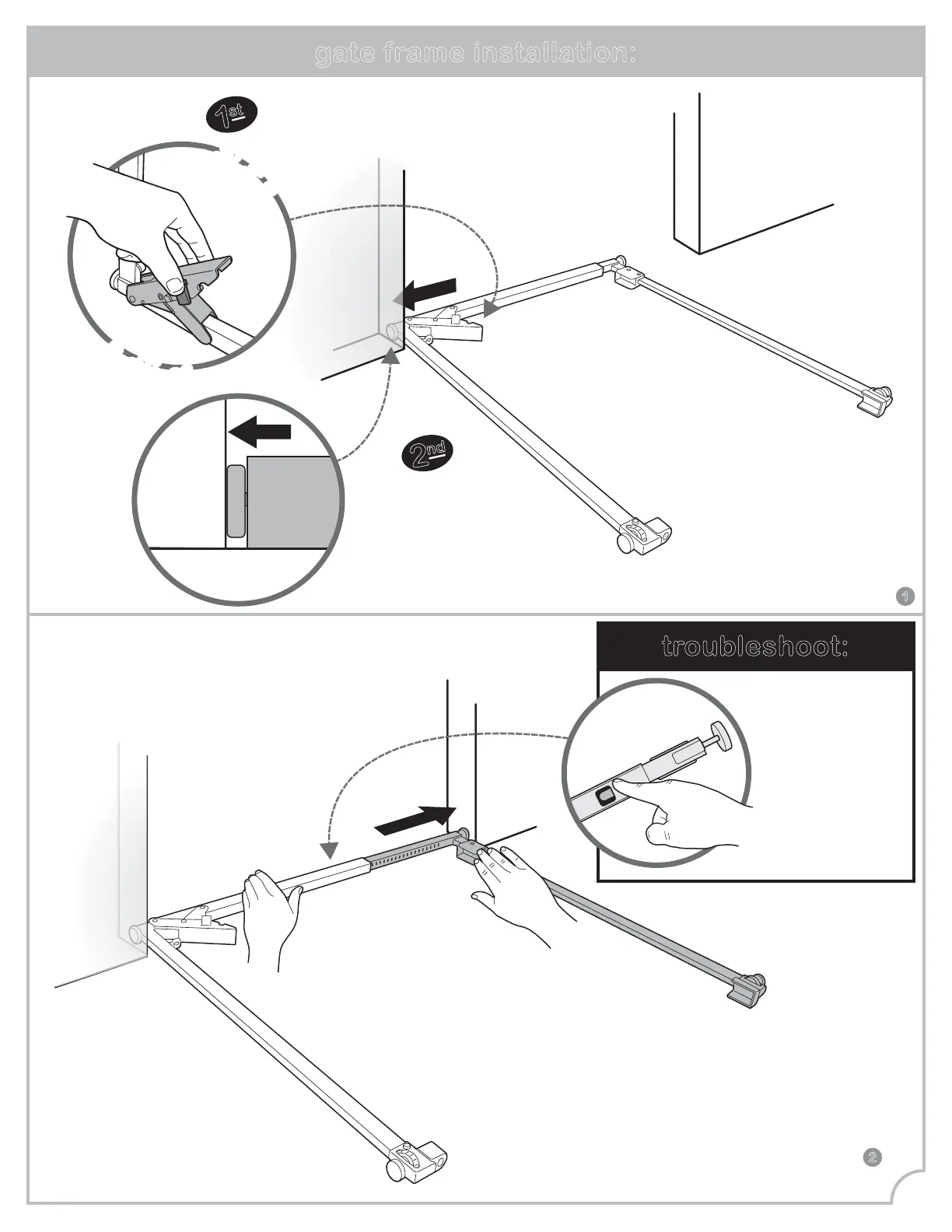 gate frame installation:

1st

2nd

1

troubleshoot:

2