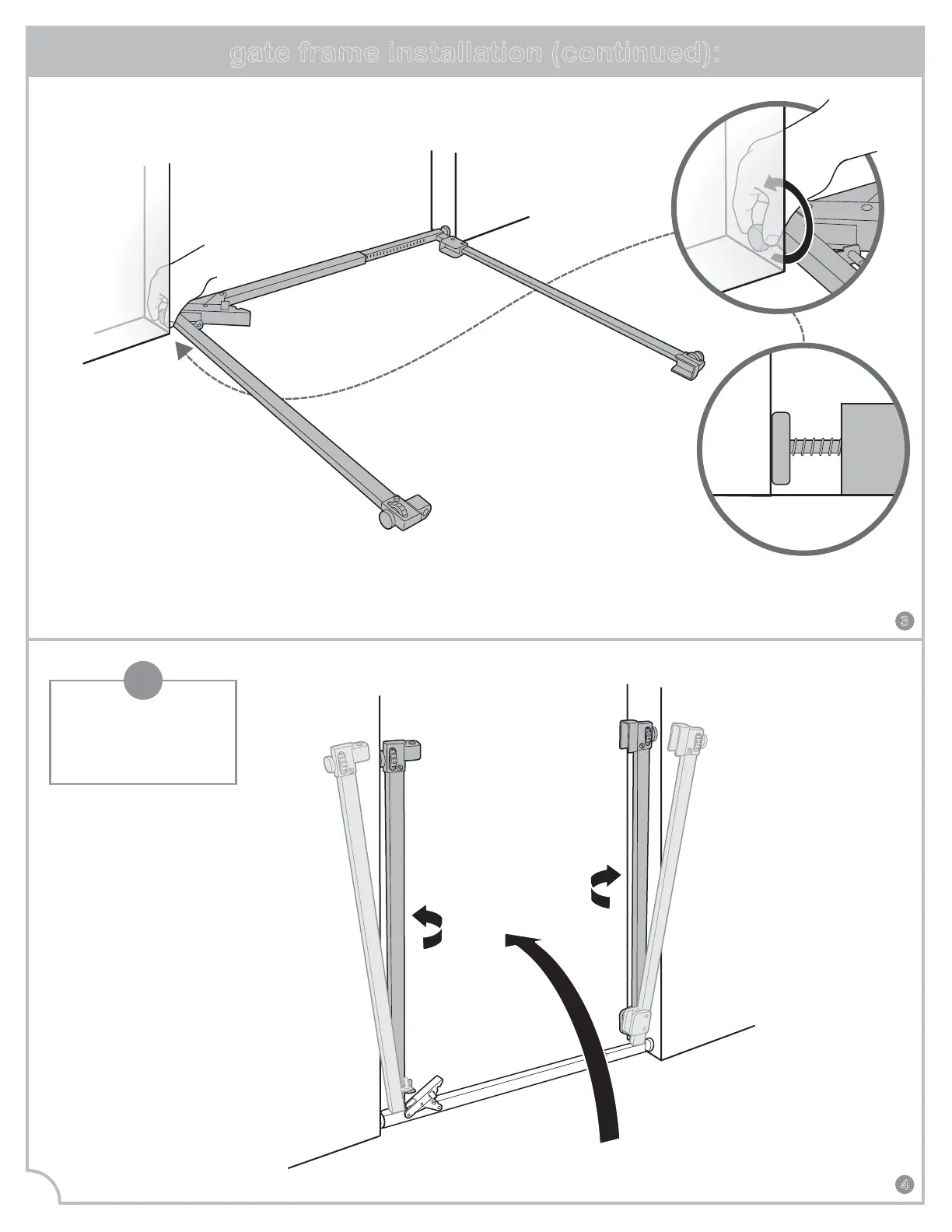 gate frame installation (continued):

3

4