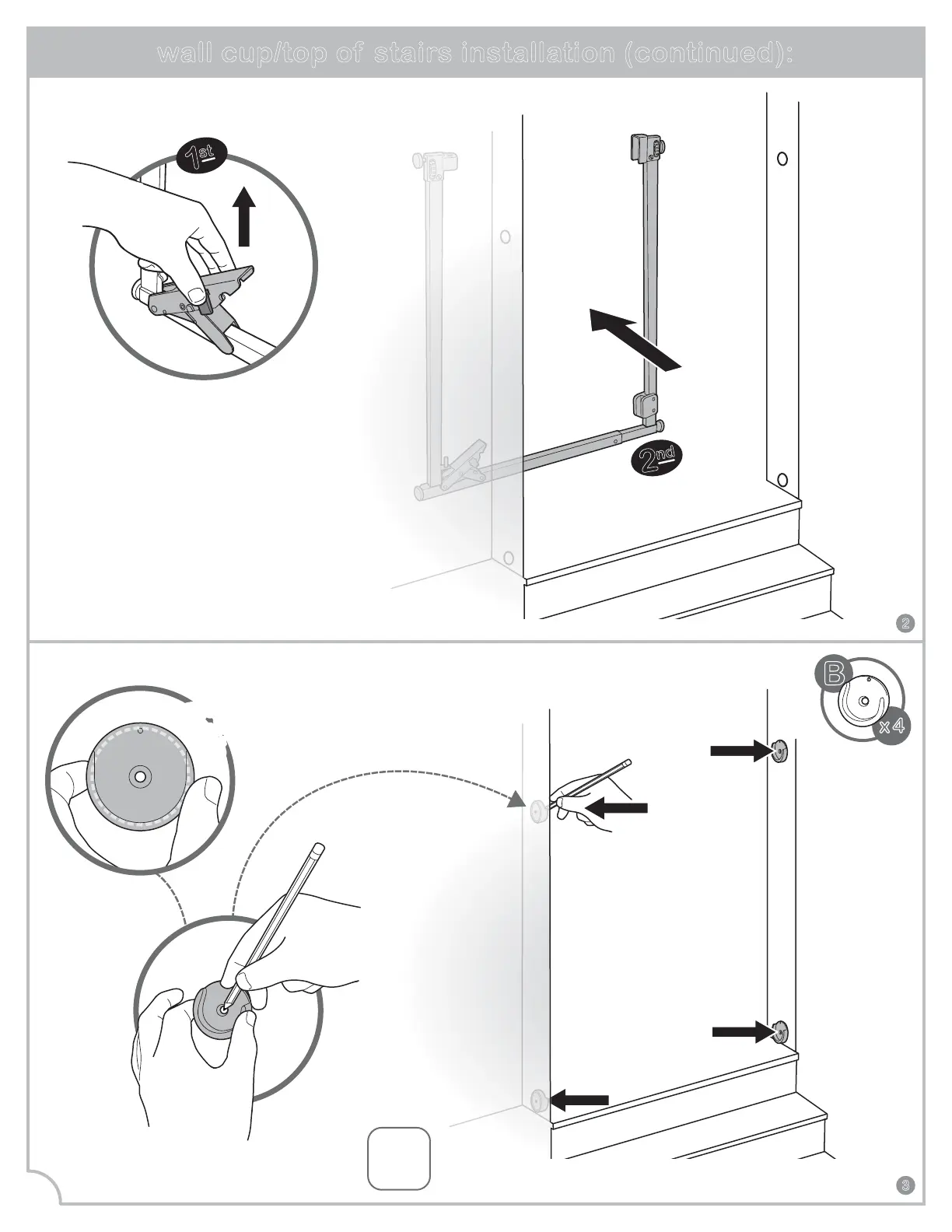 wall cup/top of stairs installation (continued):

1st

2nd

2

B

x4

3