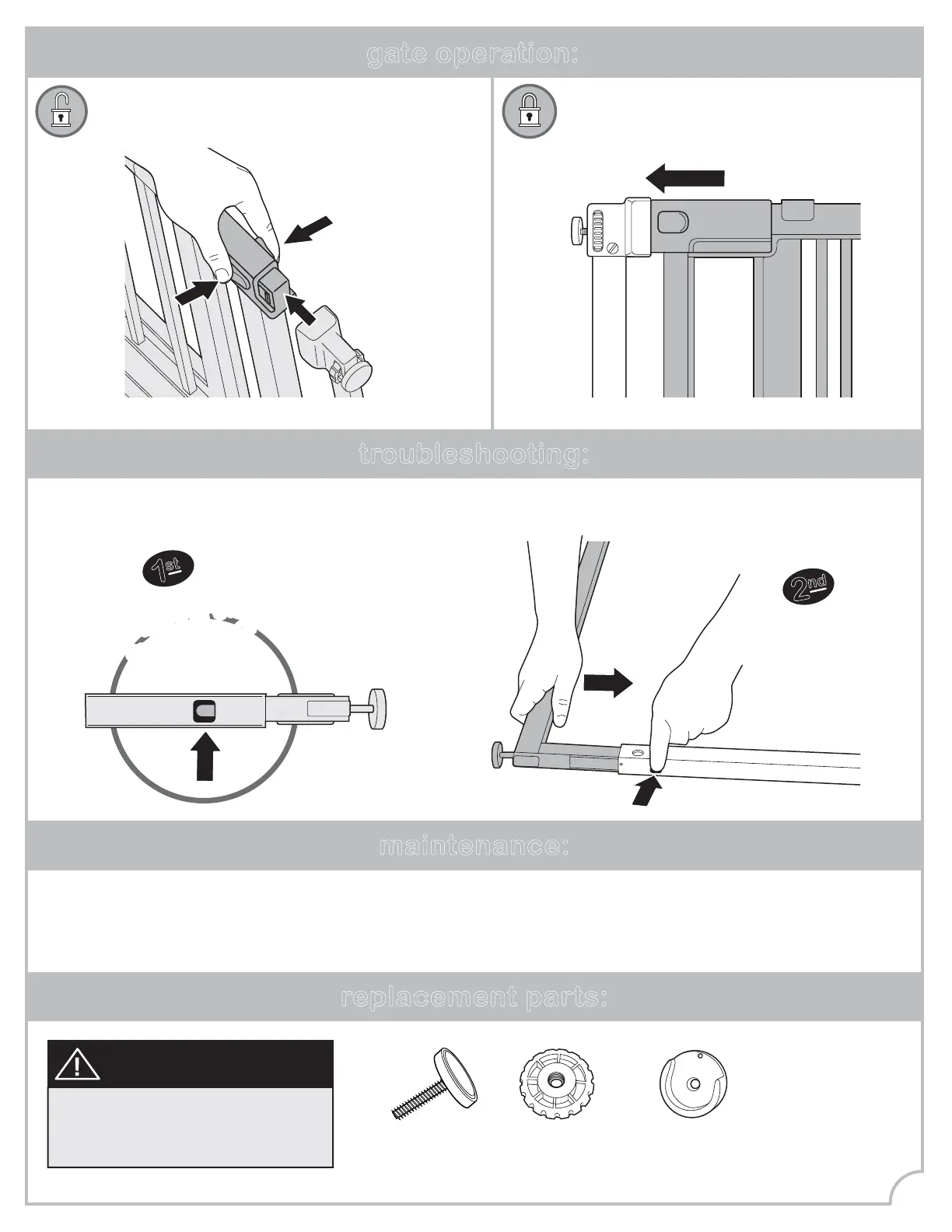 gate operation:

troubleshooting:

1st

2nd

maintenance:

replacement parts: