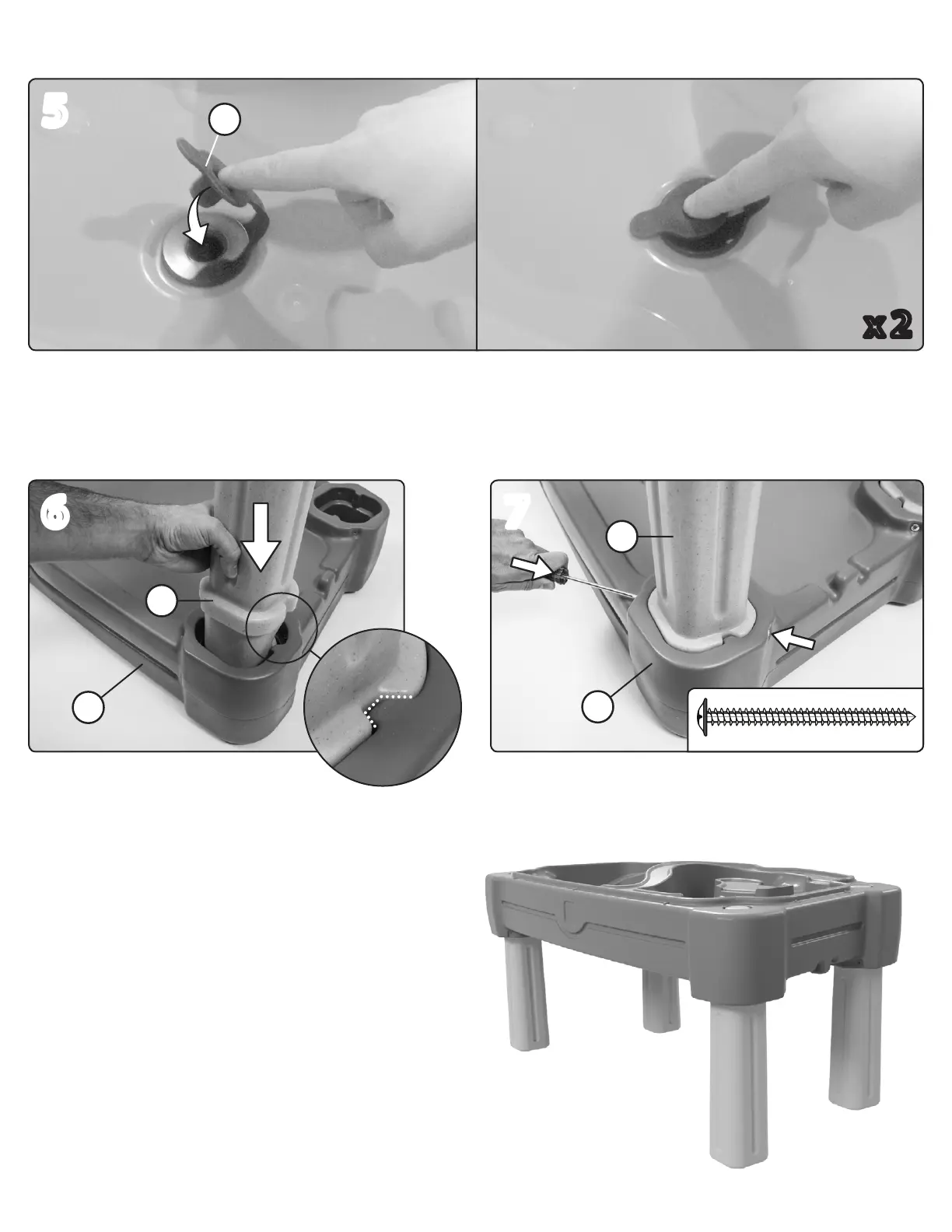 5

x2

6

7