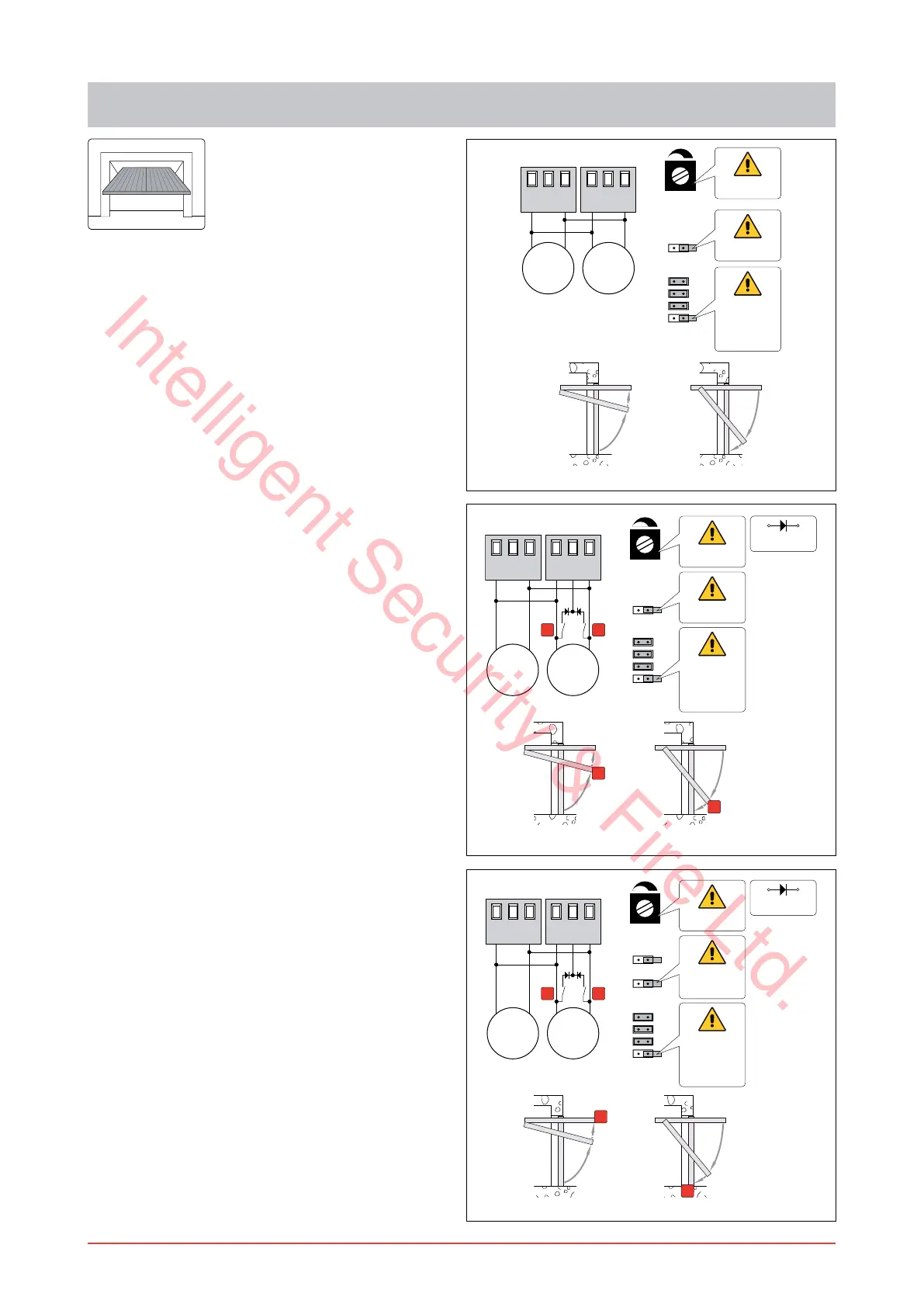 Intelligent Security & Fire Ltd.