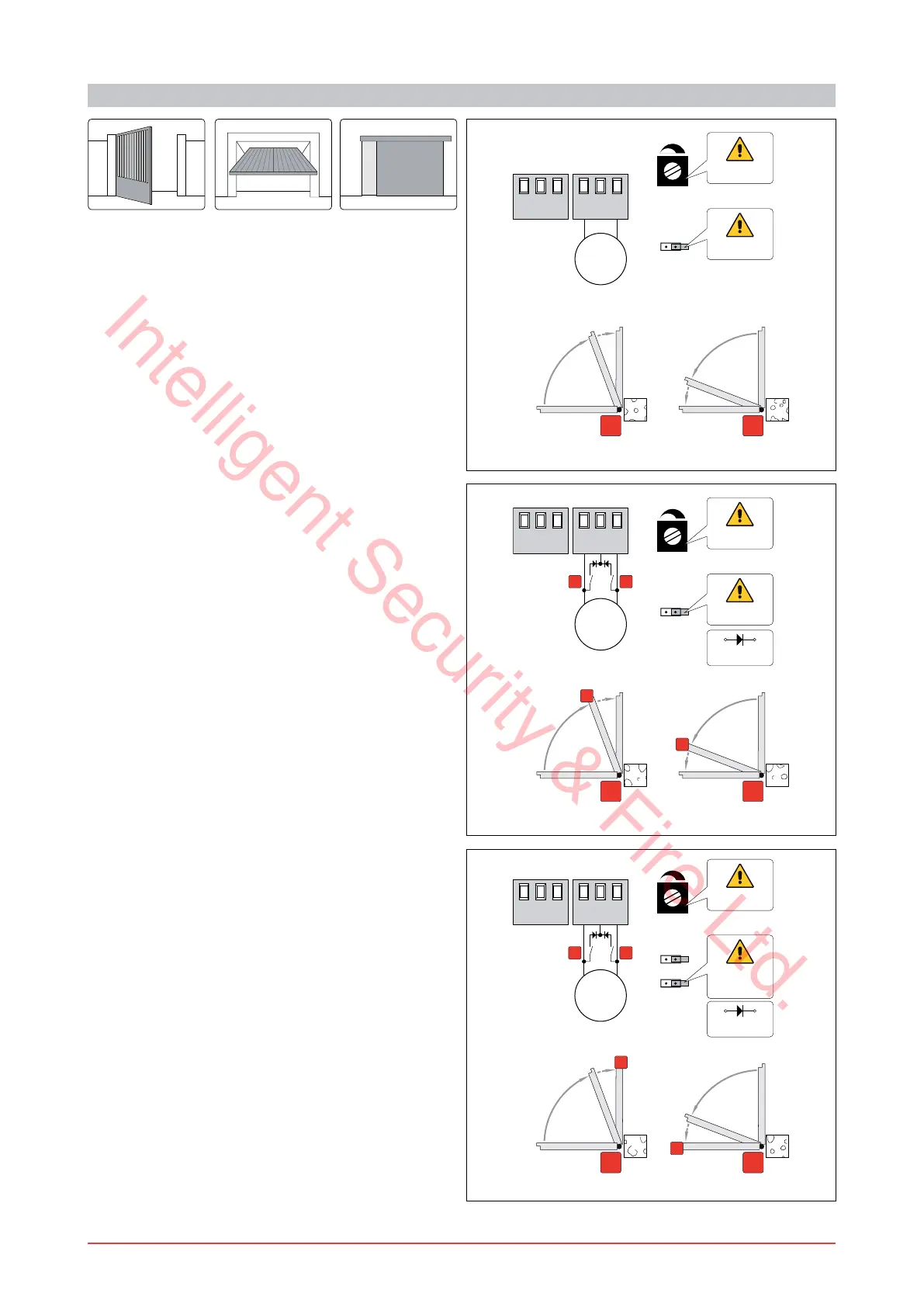 Intelligent Security & Fire Ltd.