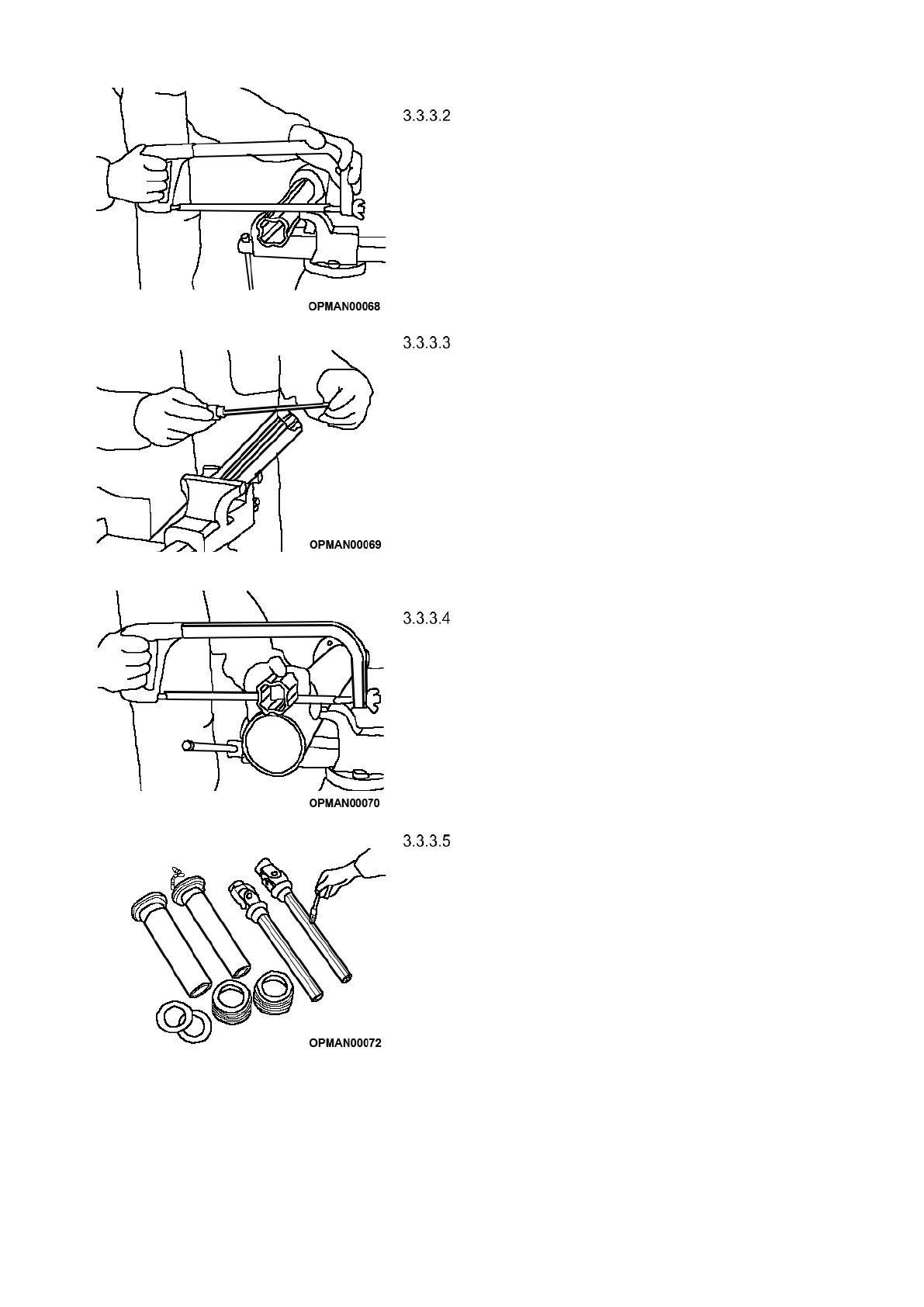 3.3.3.2

OPMAN00068

3.3.3.3

OPMAN00069

3.3.3.4

OPMAN00070

3.3.3.5

OPMAN00072