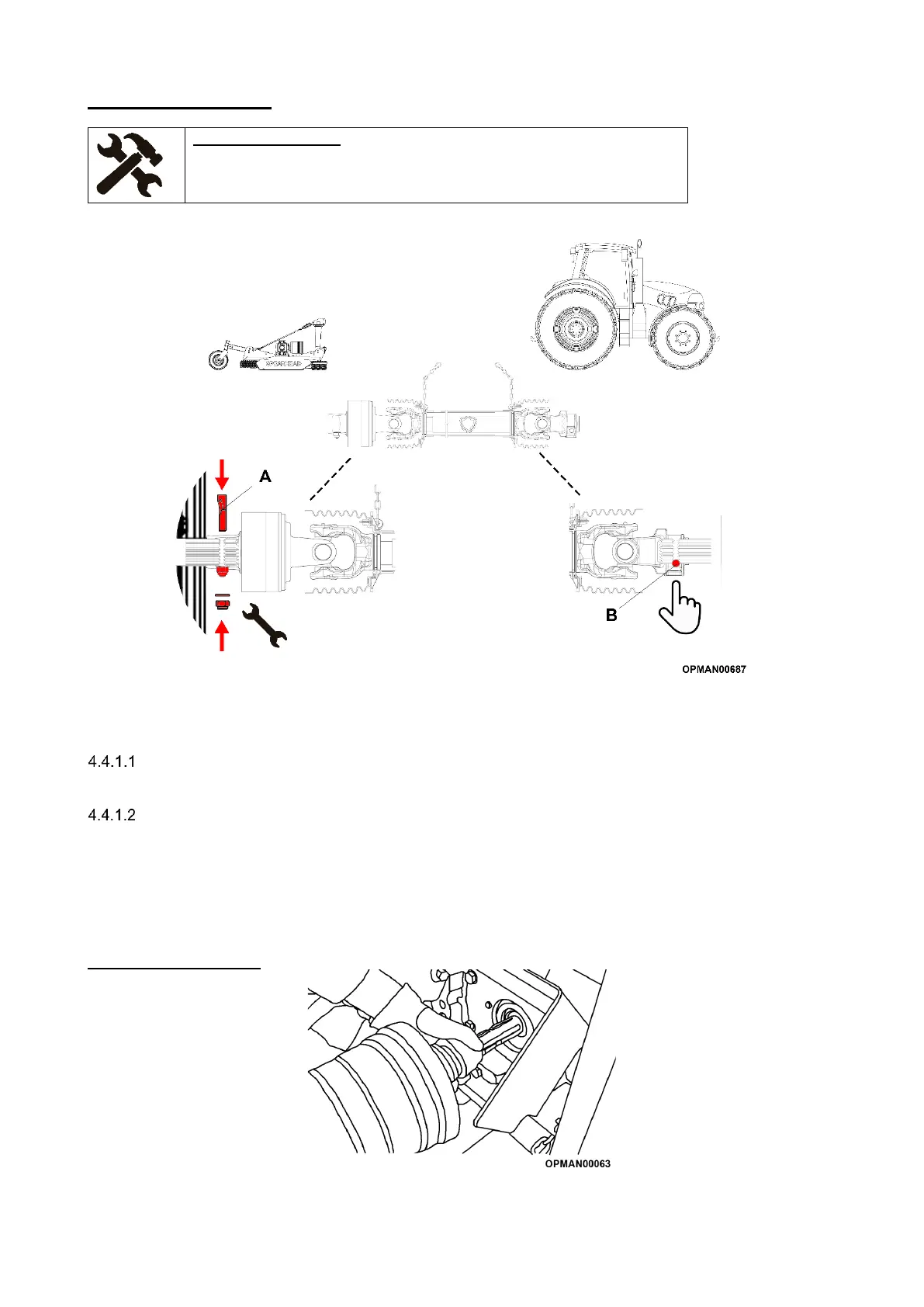 A

B

OPMAN00687

4.4.1.1

4.4.1.2

OPMAN00063