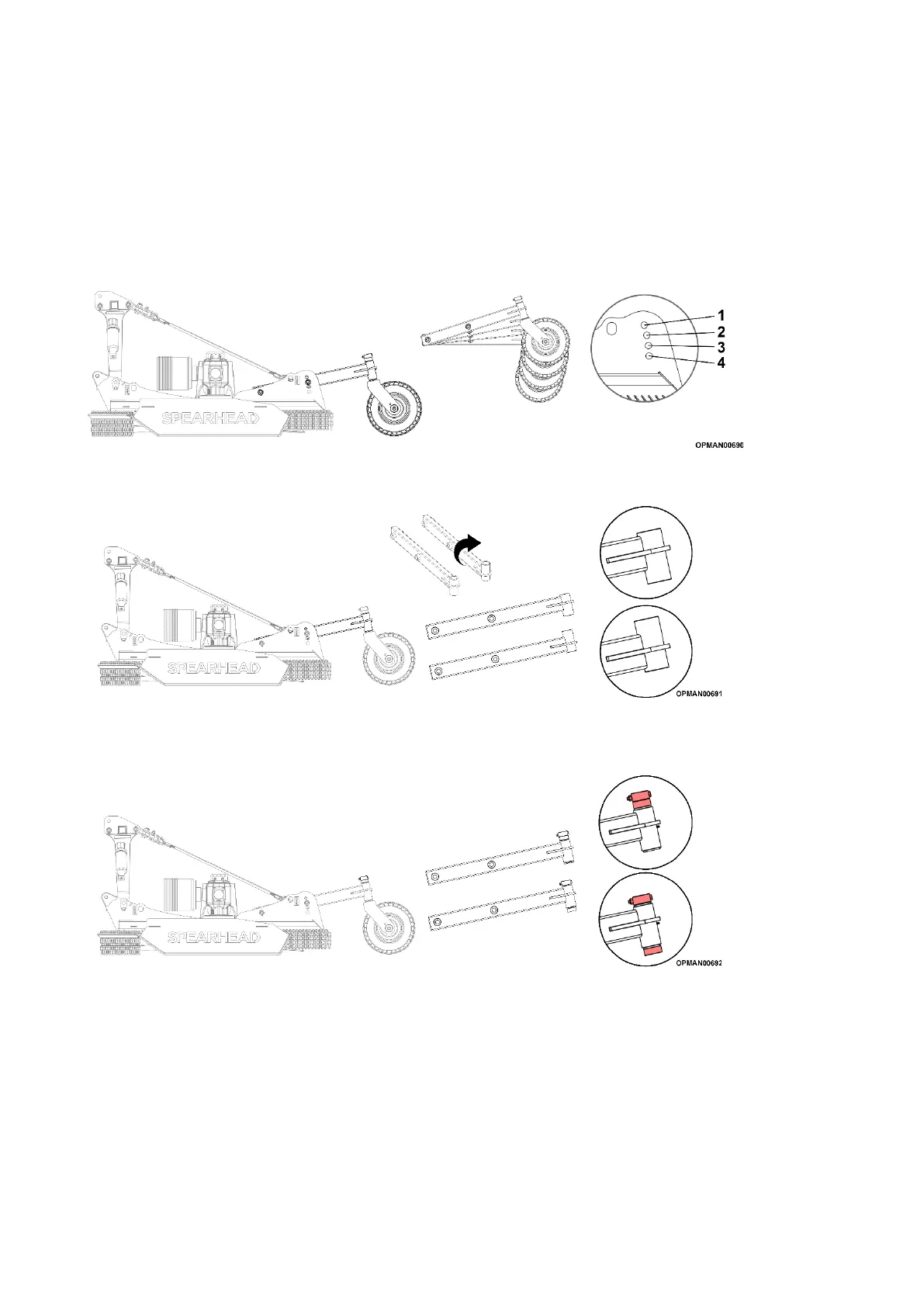 SPEARHEAD

1
2
3
4

OPMAN00690

SPEARHEAD

OPMAN00691

SPEARHEAD

OPMAN00692