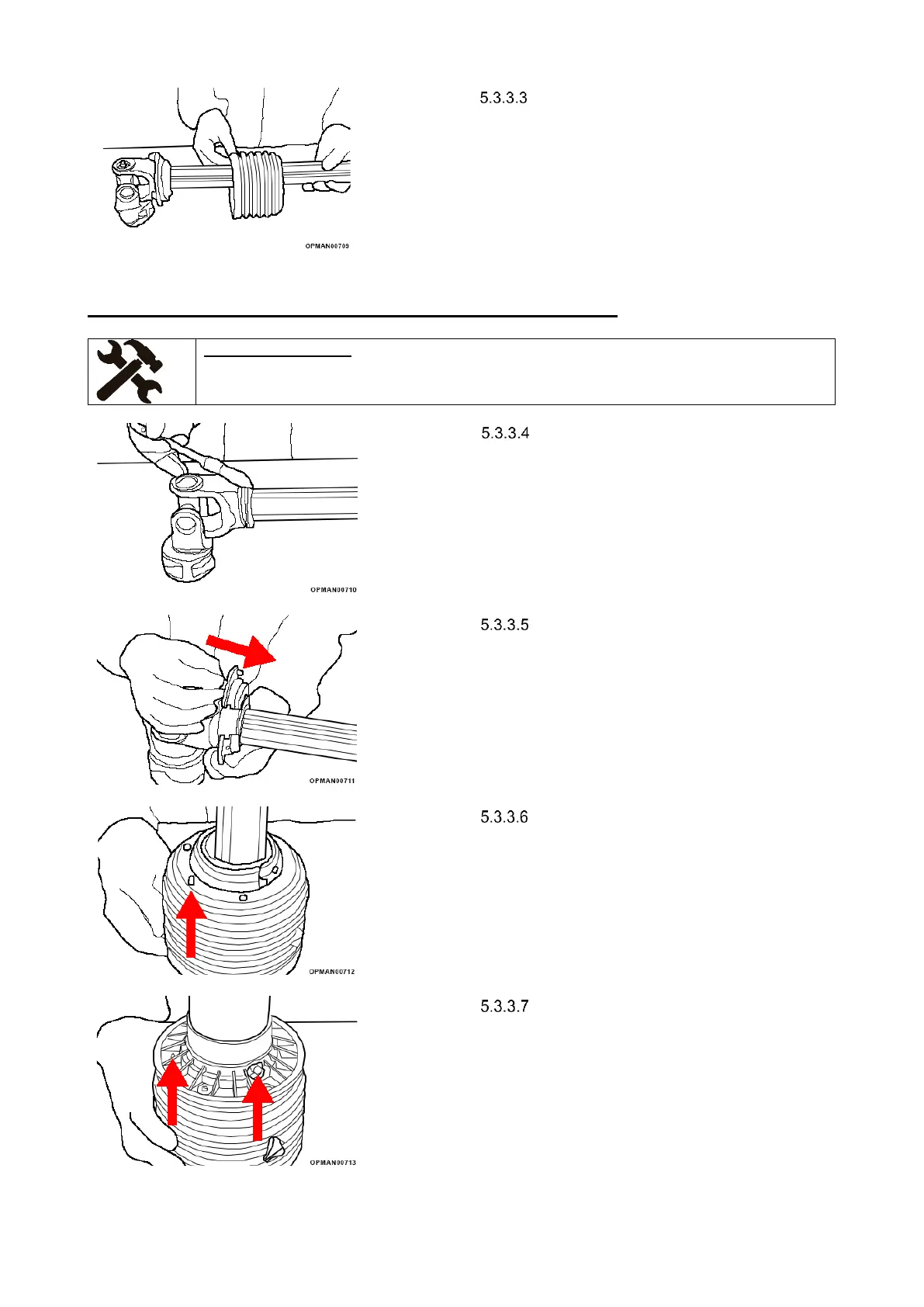 OPMAN00709

5.3.3.3

OPMAN00710

5.3.3.4

OPMAN00711

5.3.3.5

OPMAN00712

5.3.3.6

OPMAN00713

5.3.3.7