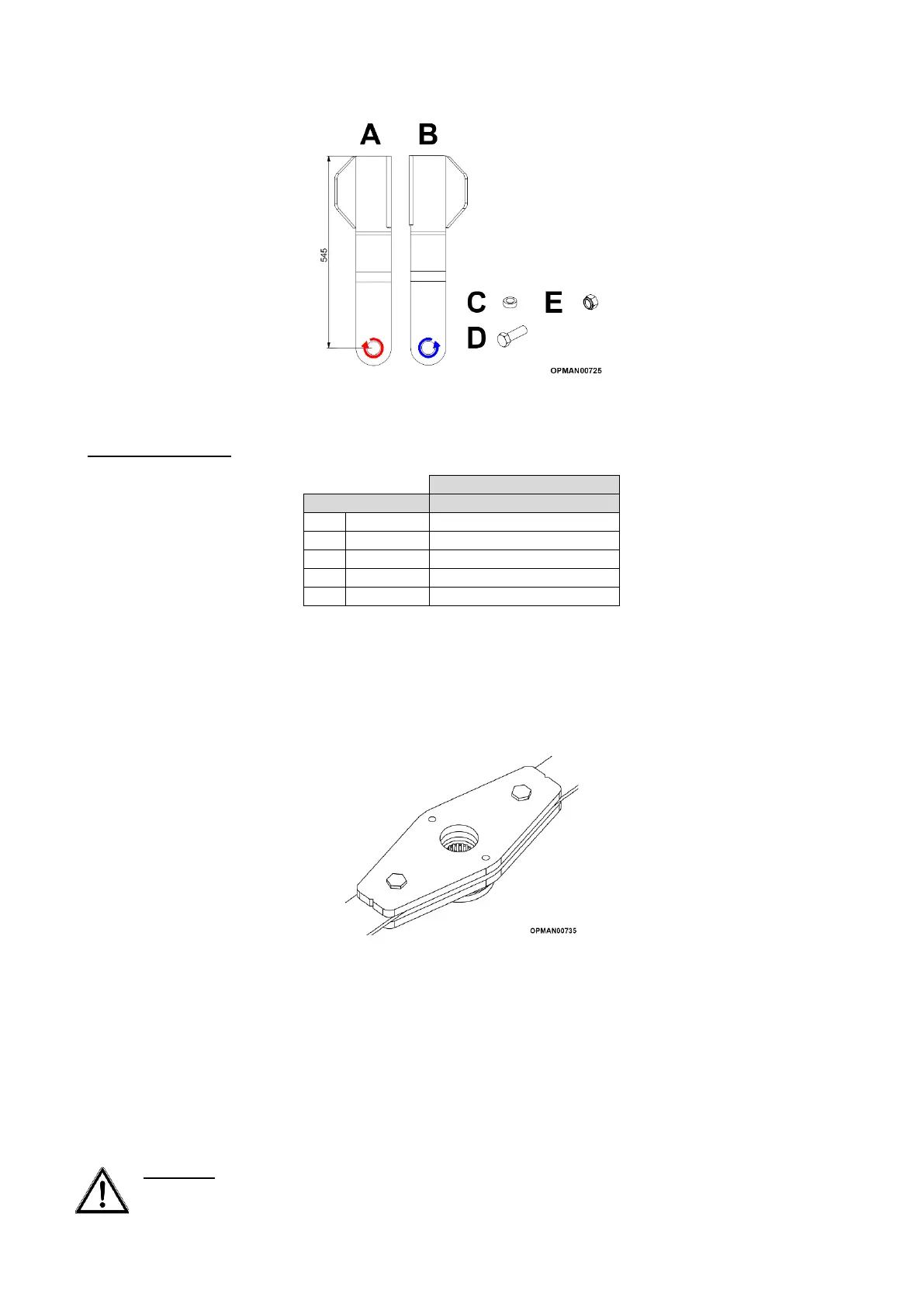 A B

545

C E

D

OPMAN00725

OPMAN00735