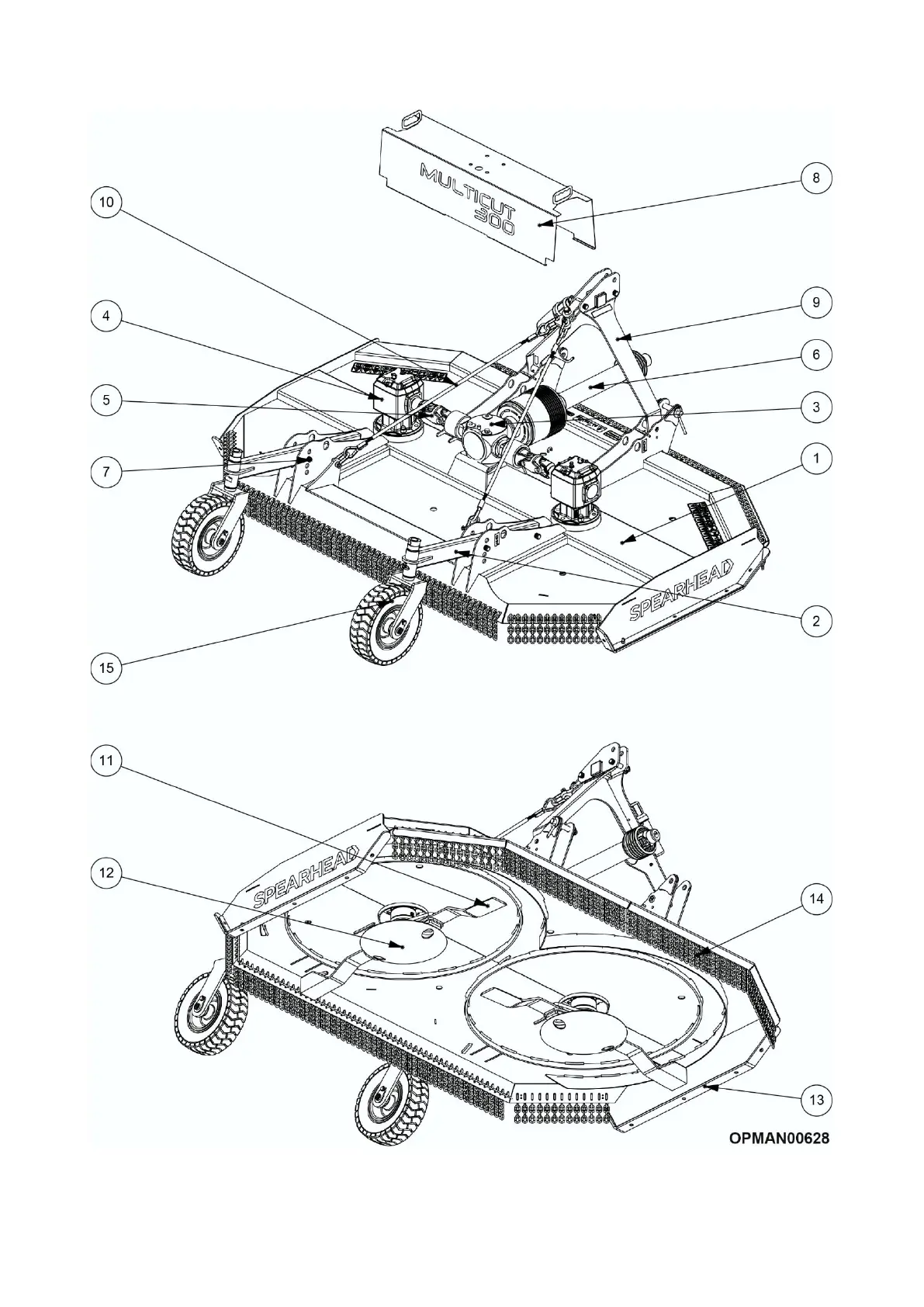 MULTICUT 300

8

10

9

4

6

5

3

7

1

SPEARHEAD

2

15

11

SPEARHEAD

12

14

13

OPMAN00628