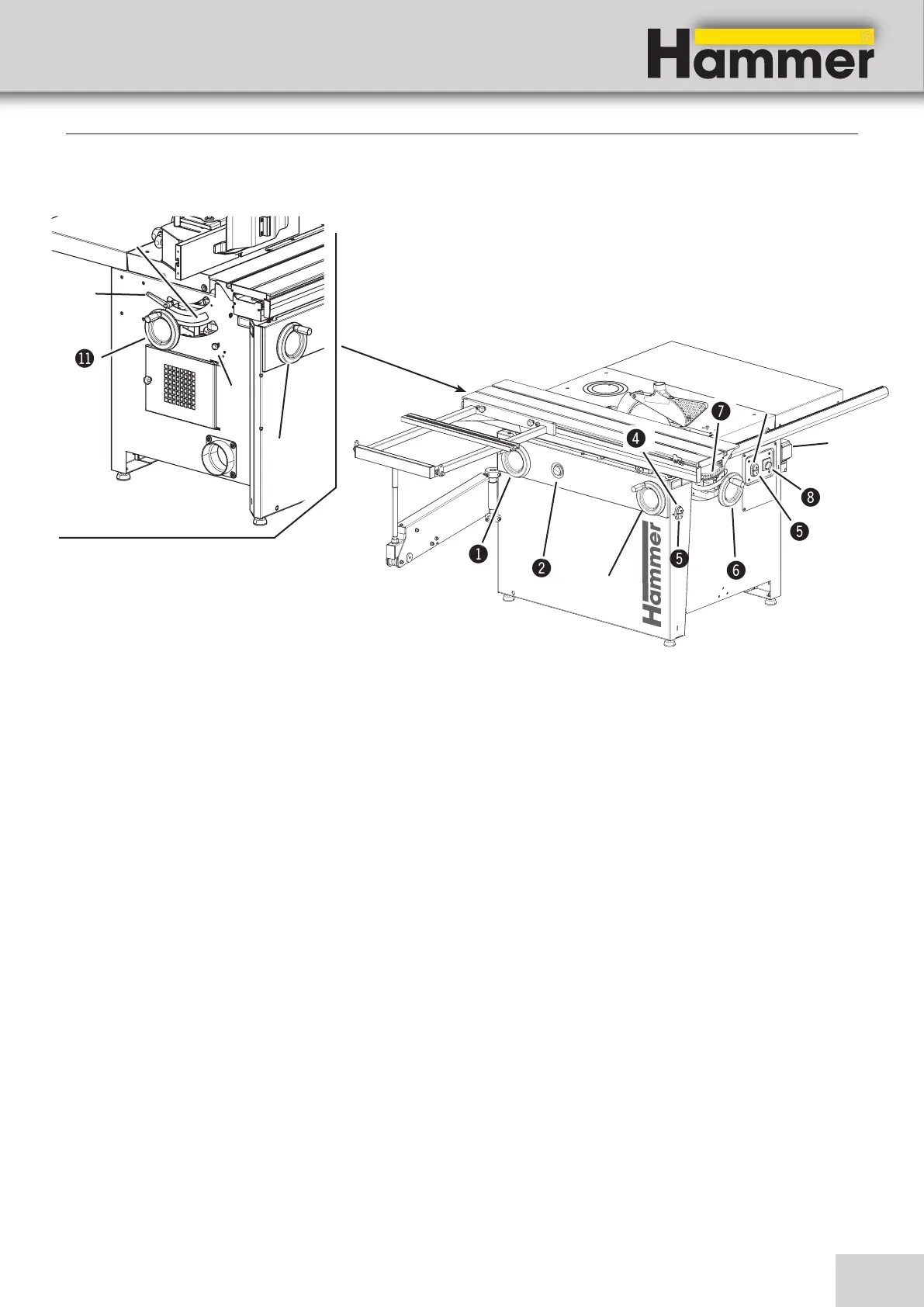 Hammer®

⓫

❼

❹

❽

❺

❶

❷

❺

❻

Hammer