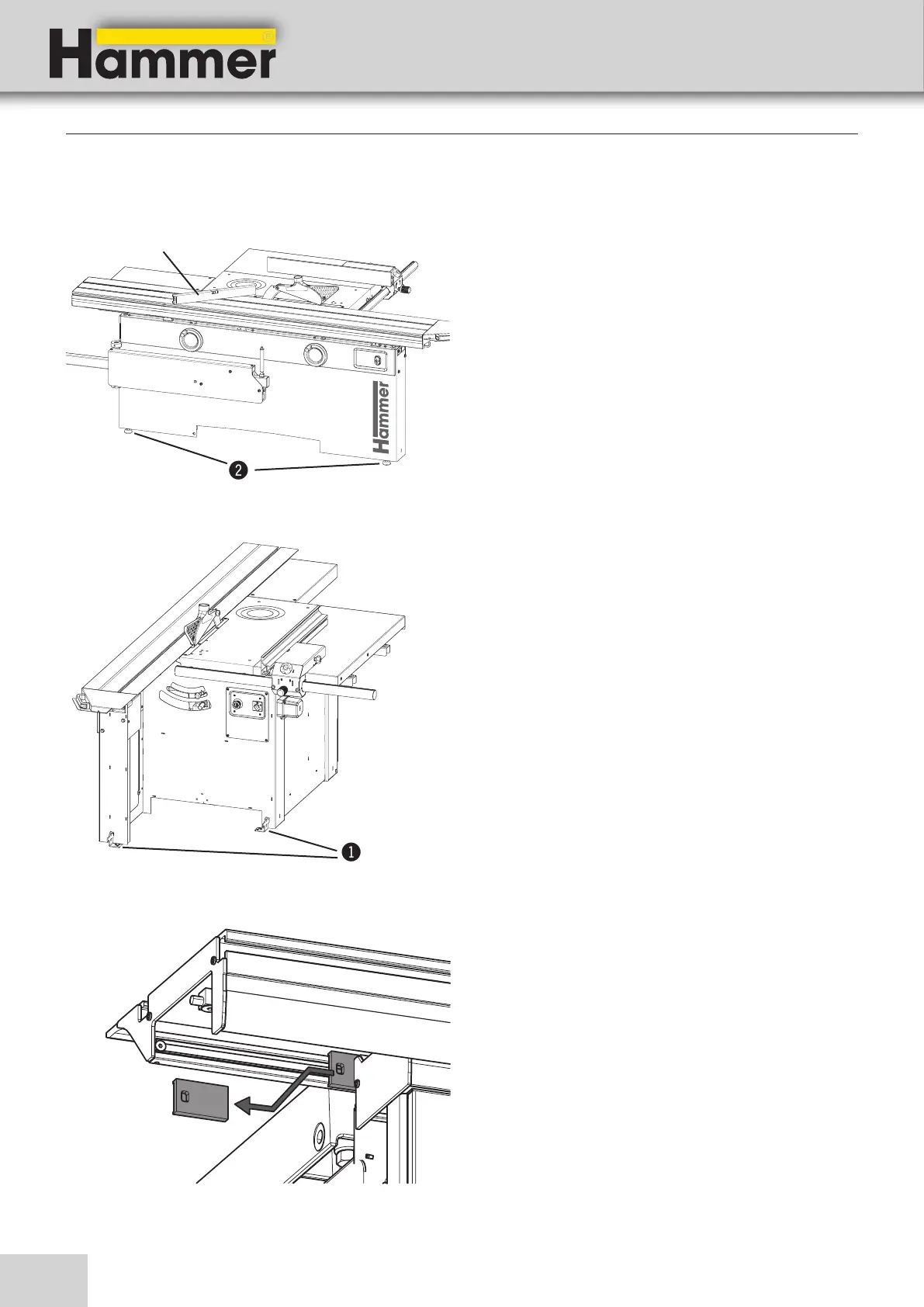 Hammer®

Hammer

2

1