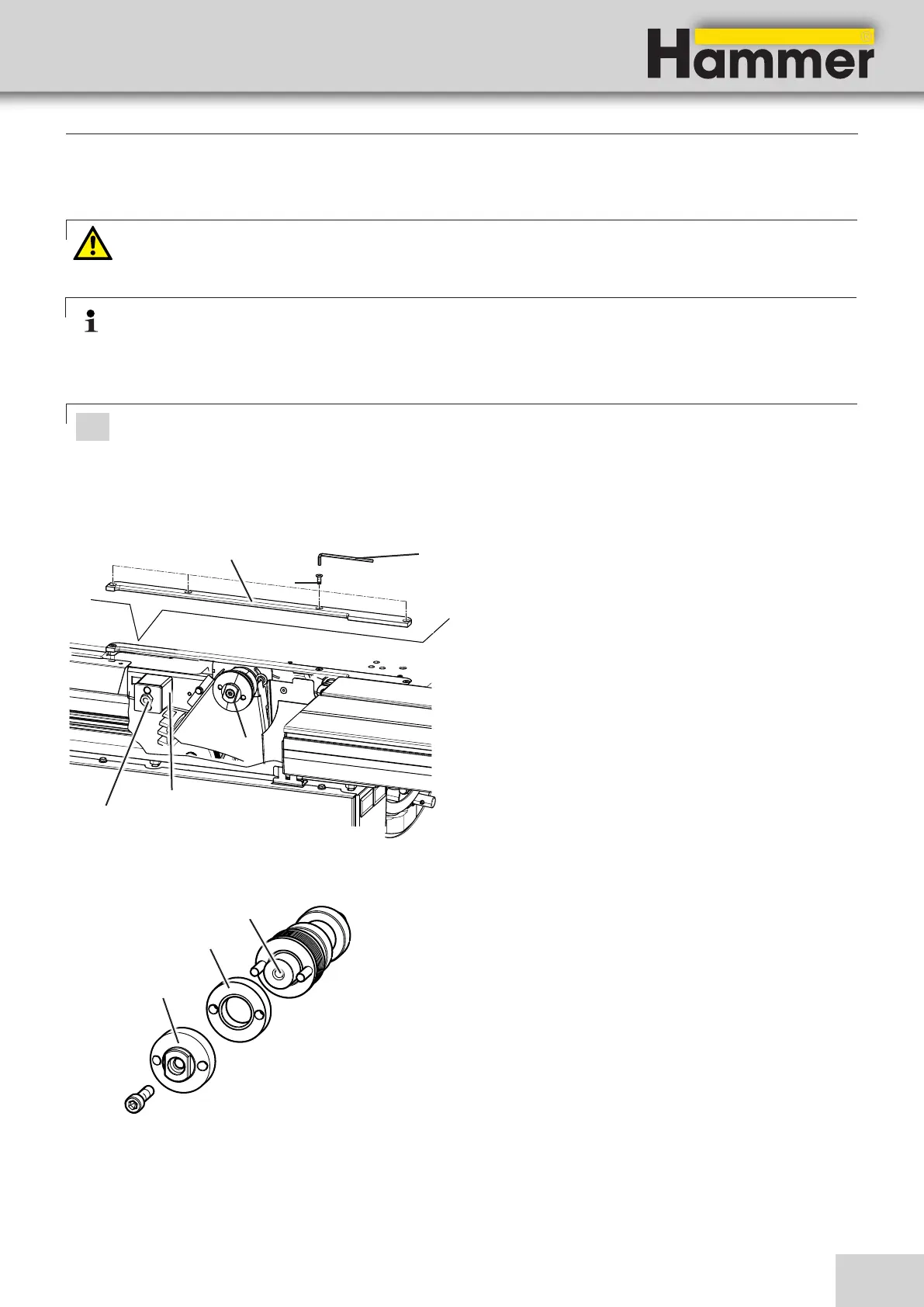 Hammer®