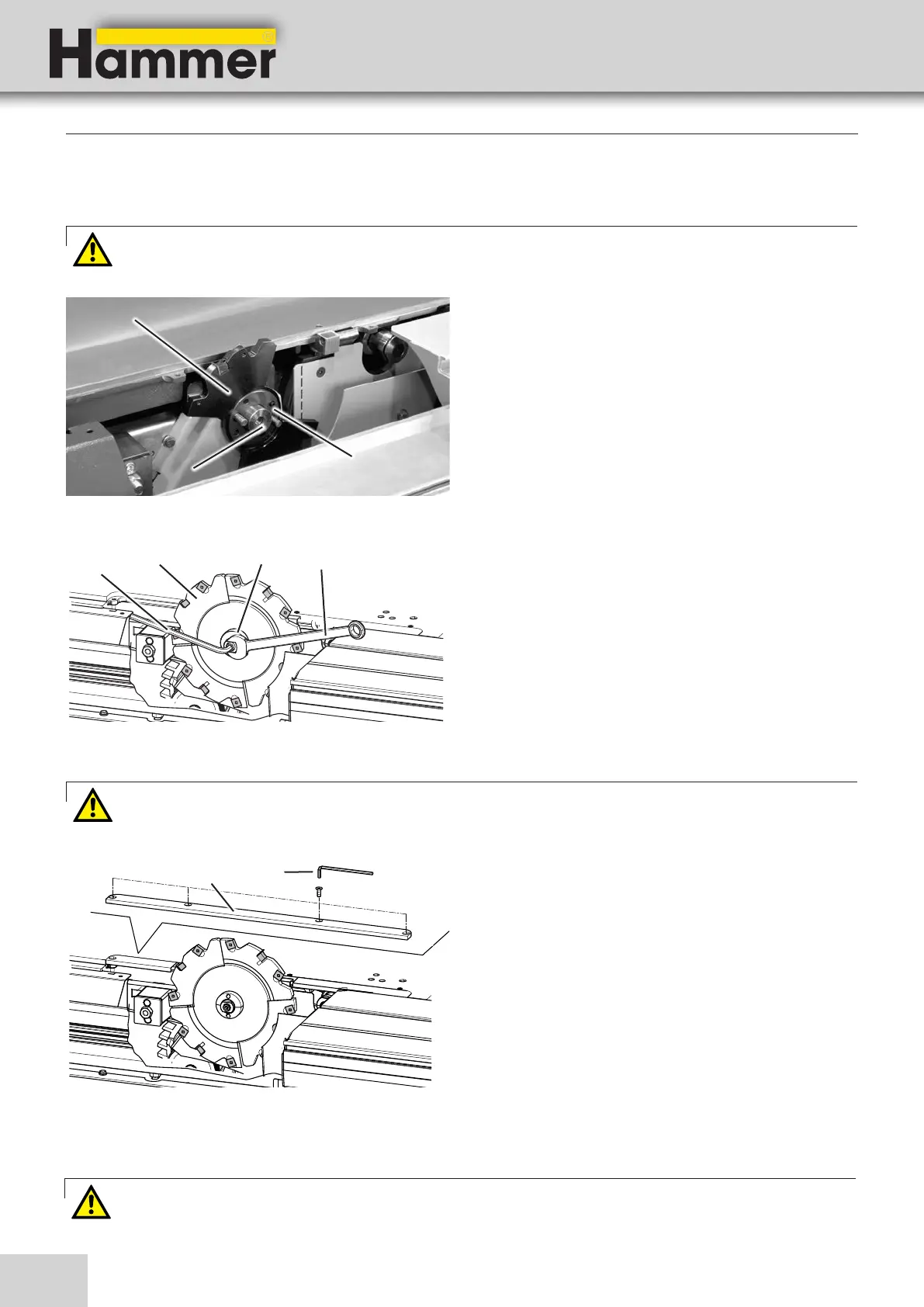 Hammer®