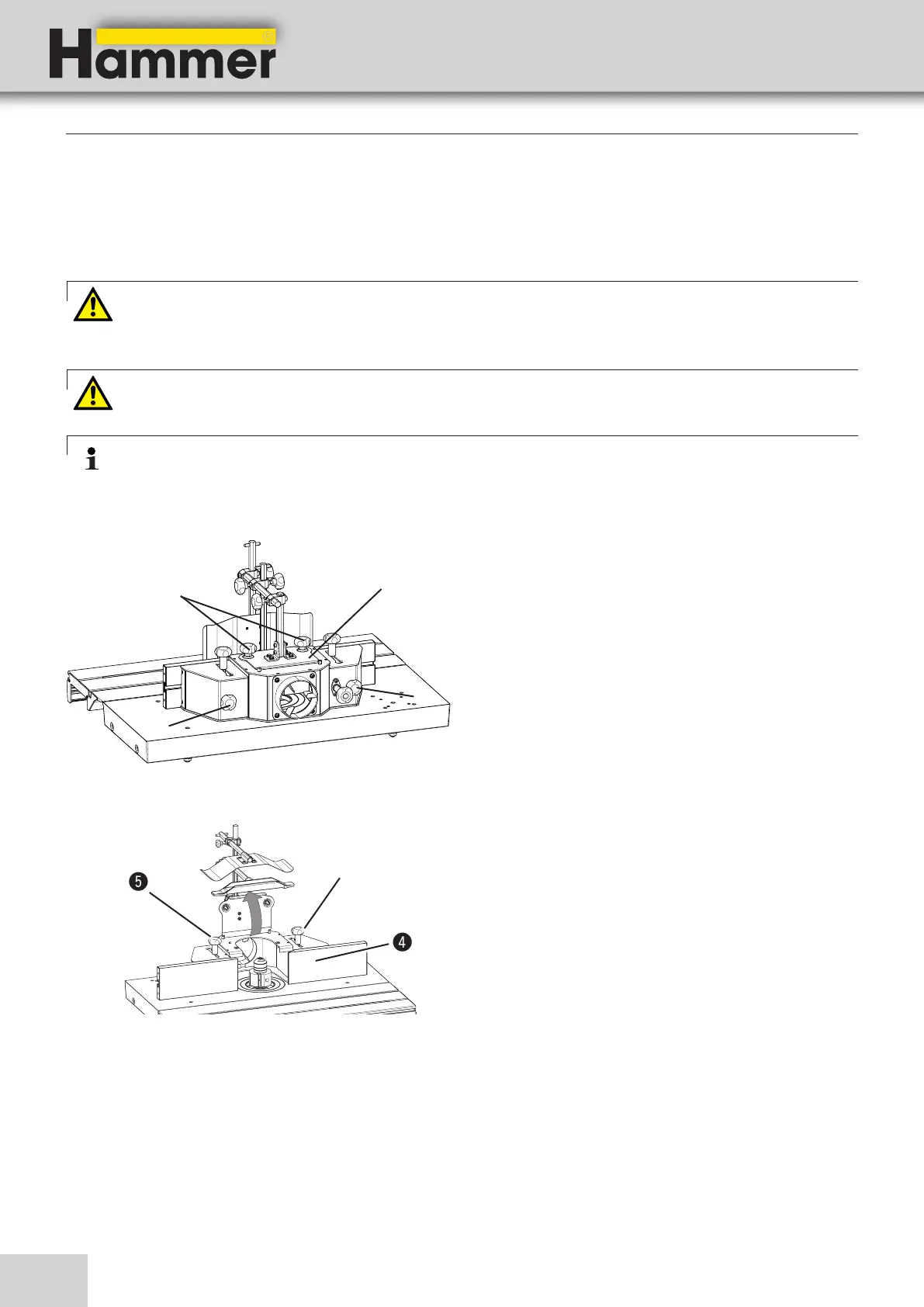 Hammer®

5

4