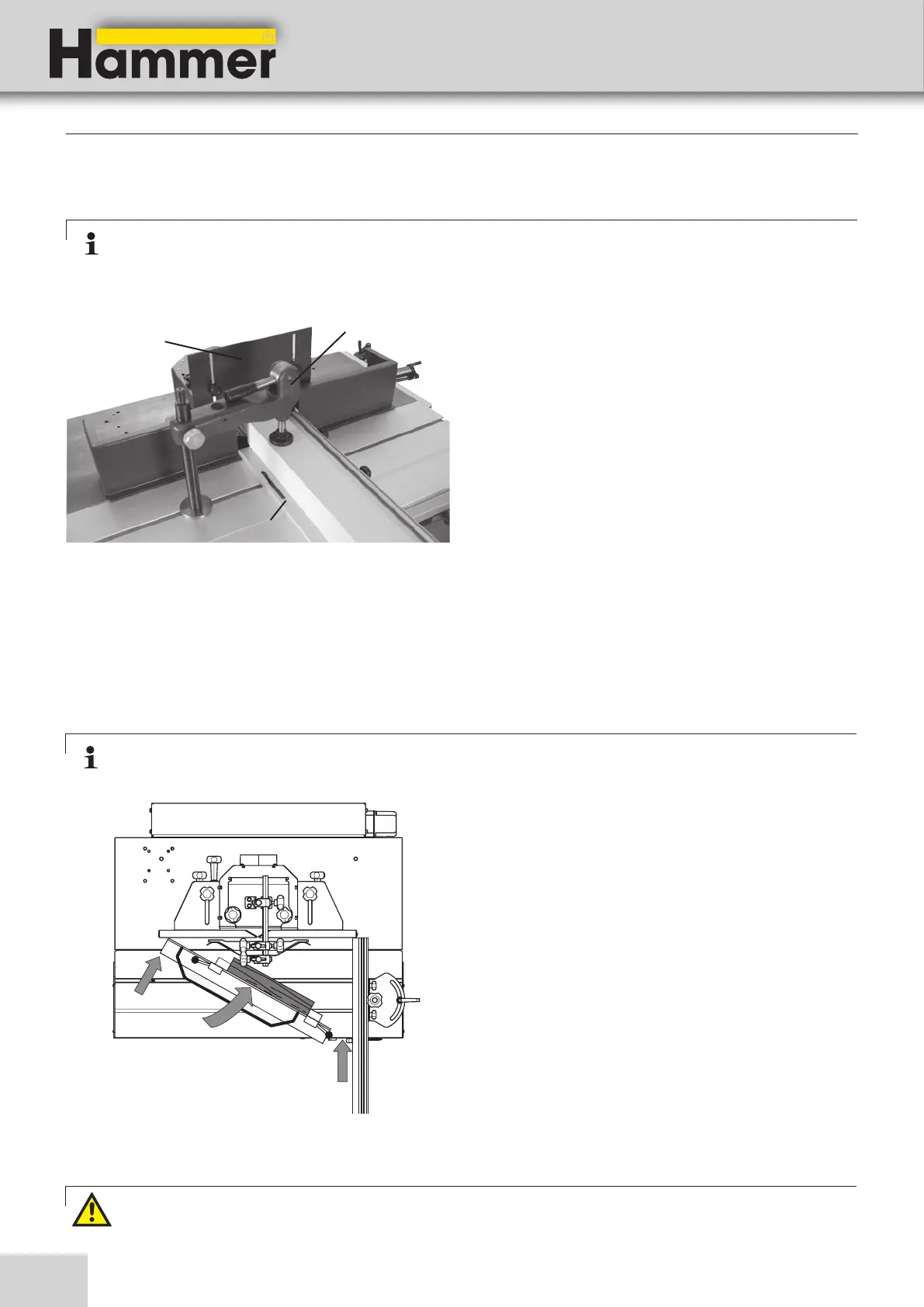 Hammer