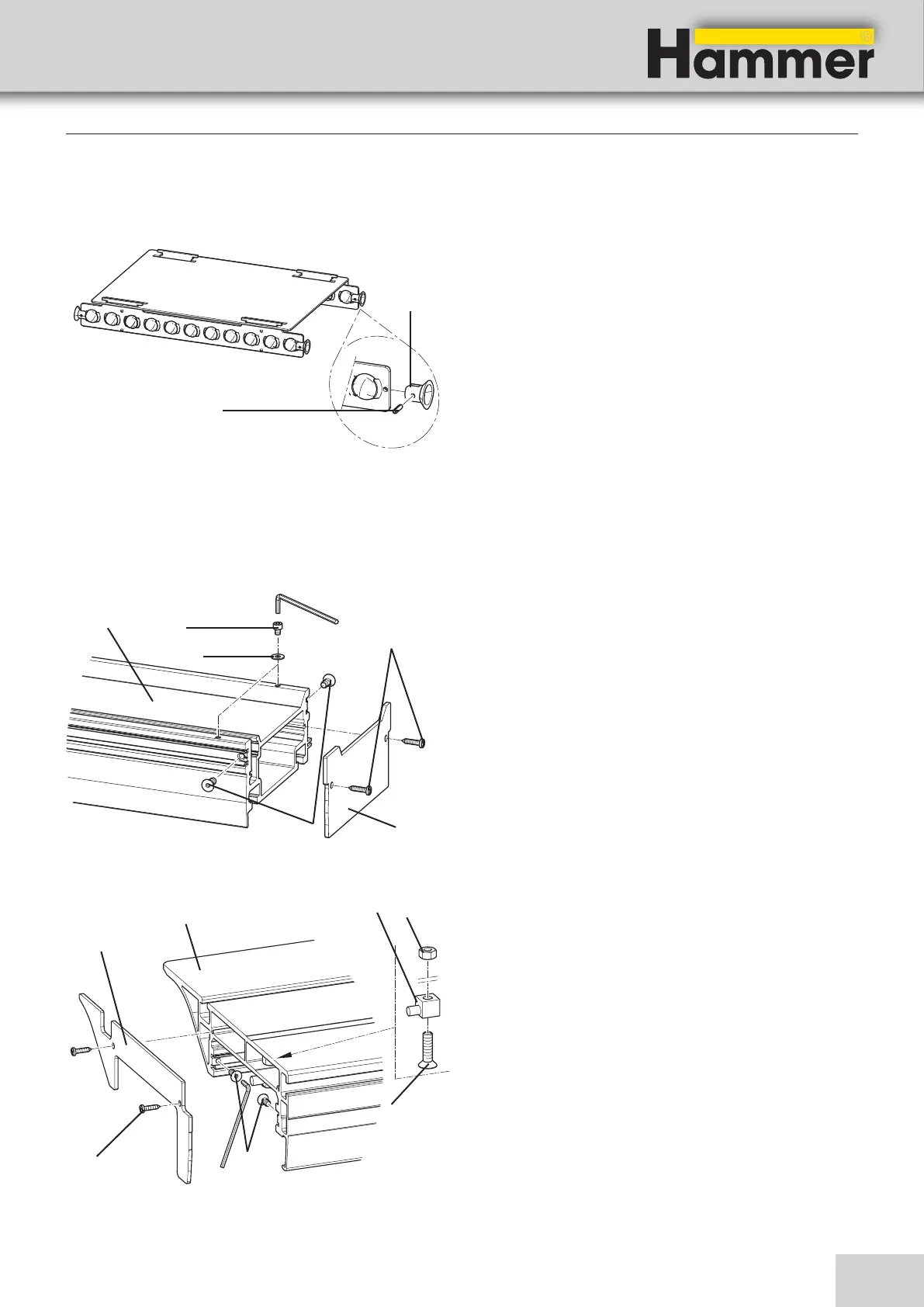 Hammer®