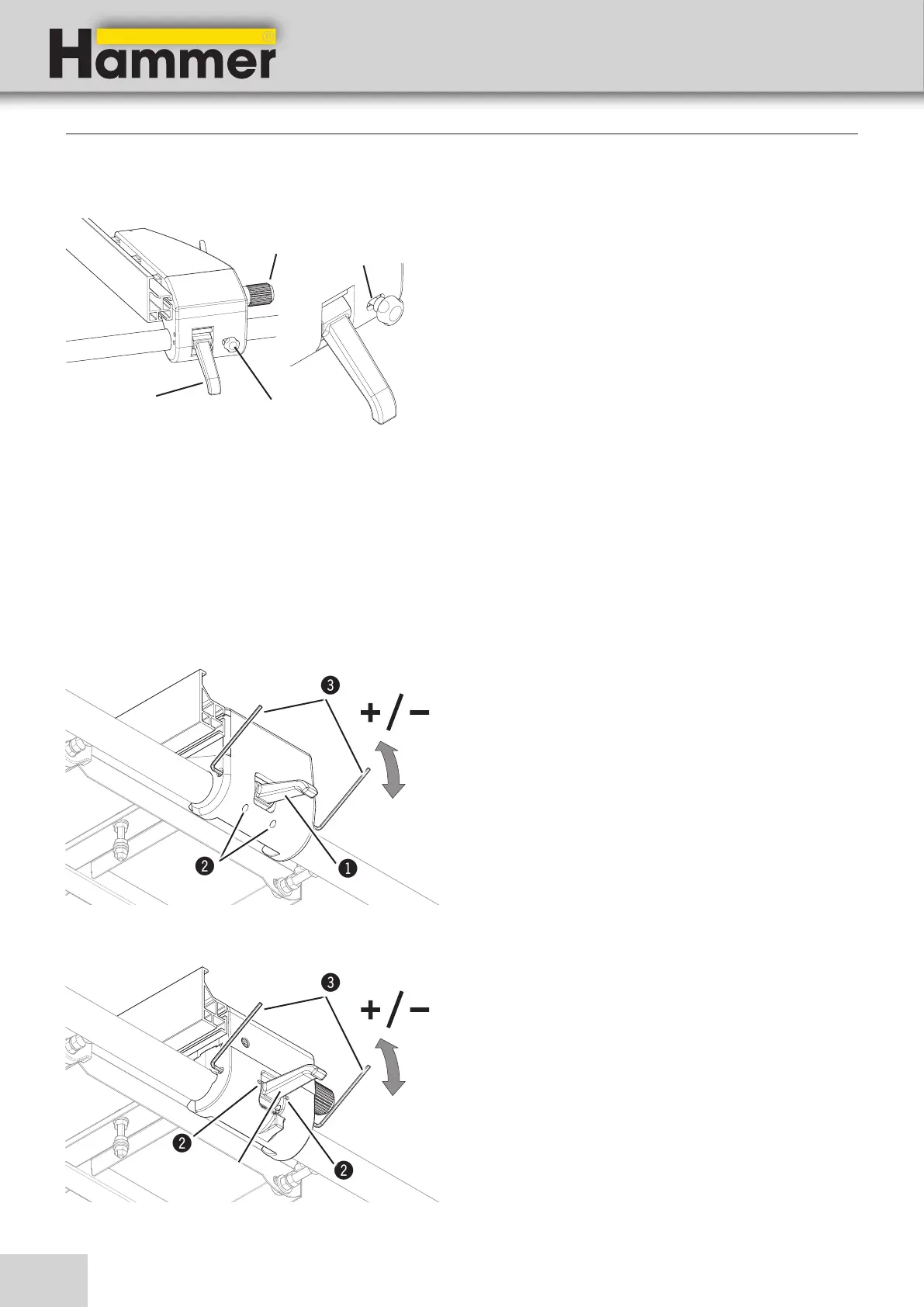 Hammer®

❸

+/−

❷

❶

❸

+/−

❷

❷