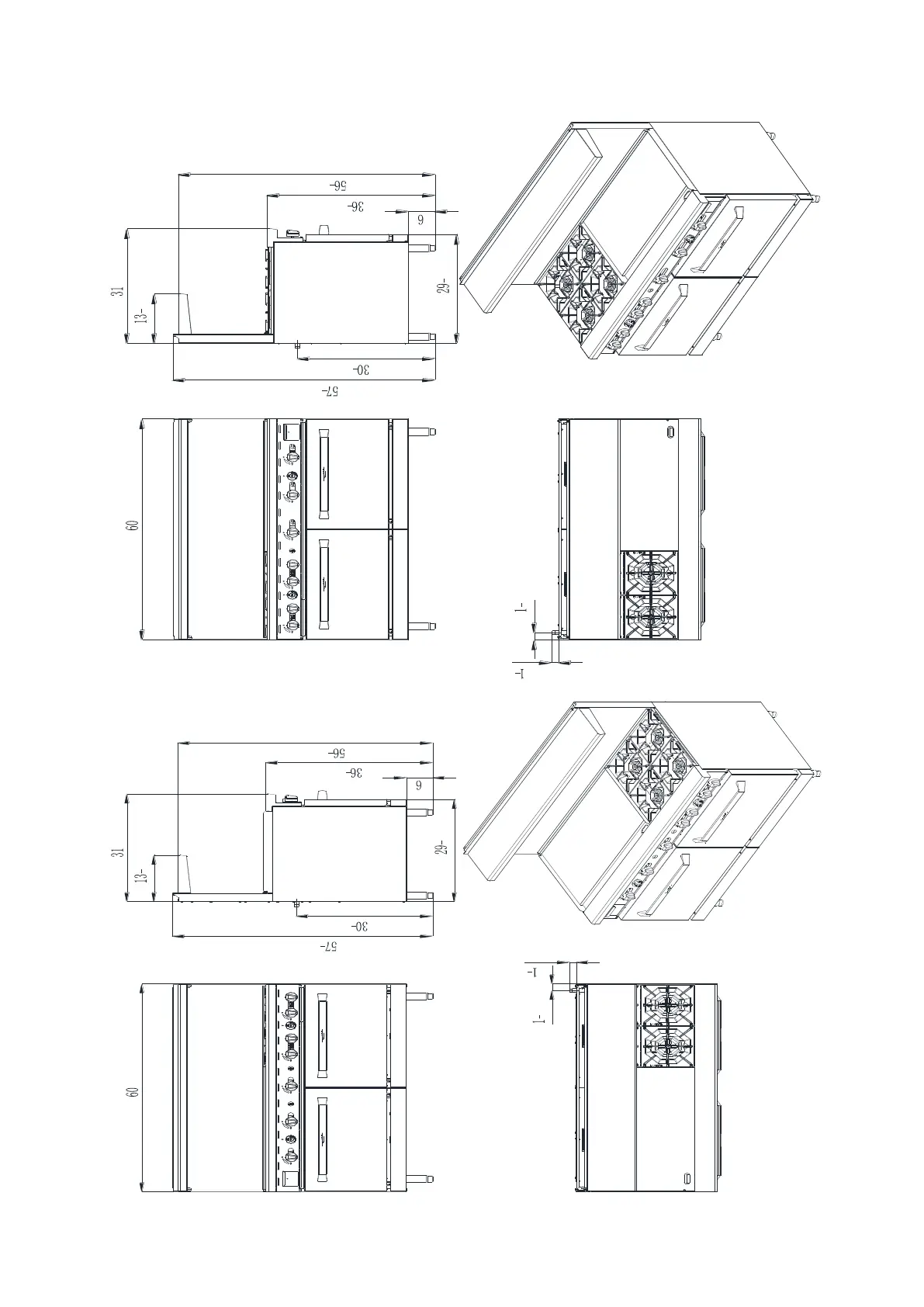 56-
36-
6
31
13-
29-
30-
57-
60
1-
1-
56-
36-
6
31
13-
29-
30-
57-
60
1-
1-