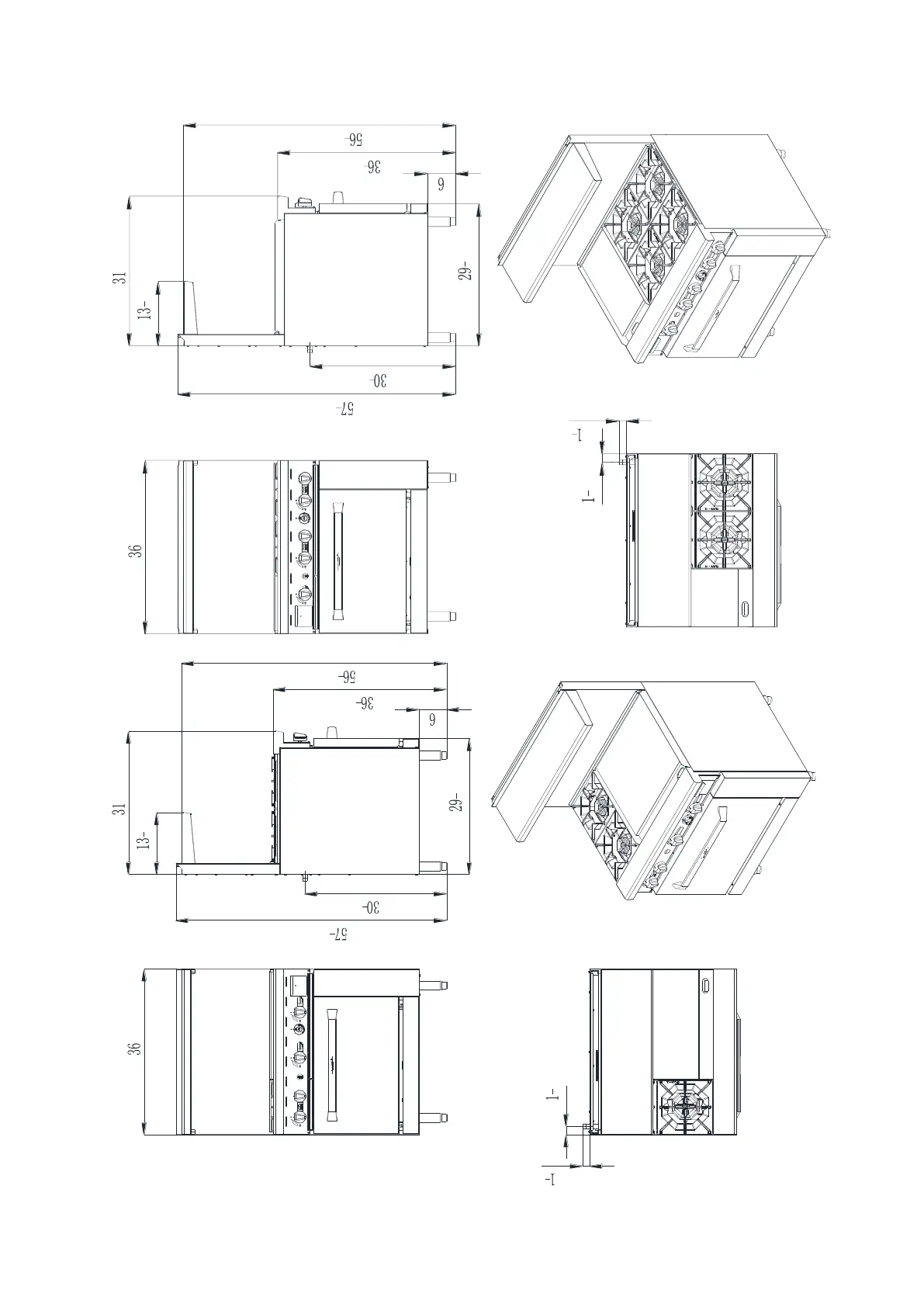 56-
36-
6
31
13-
29-
30-
57-
36
1-
1-
56-
36-
6
31
13-
29-
30-
57-
36
1-
1-