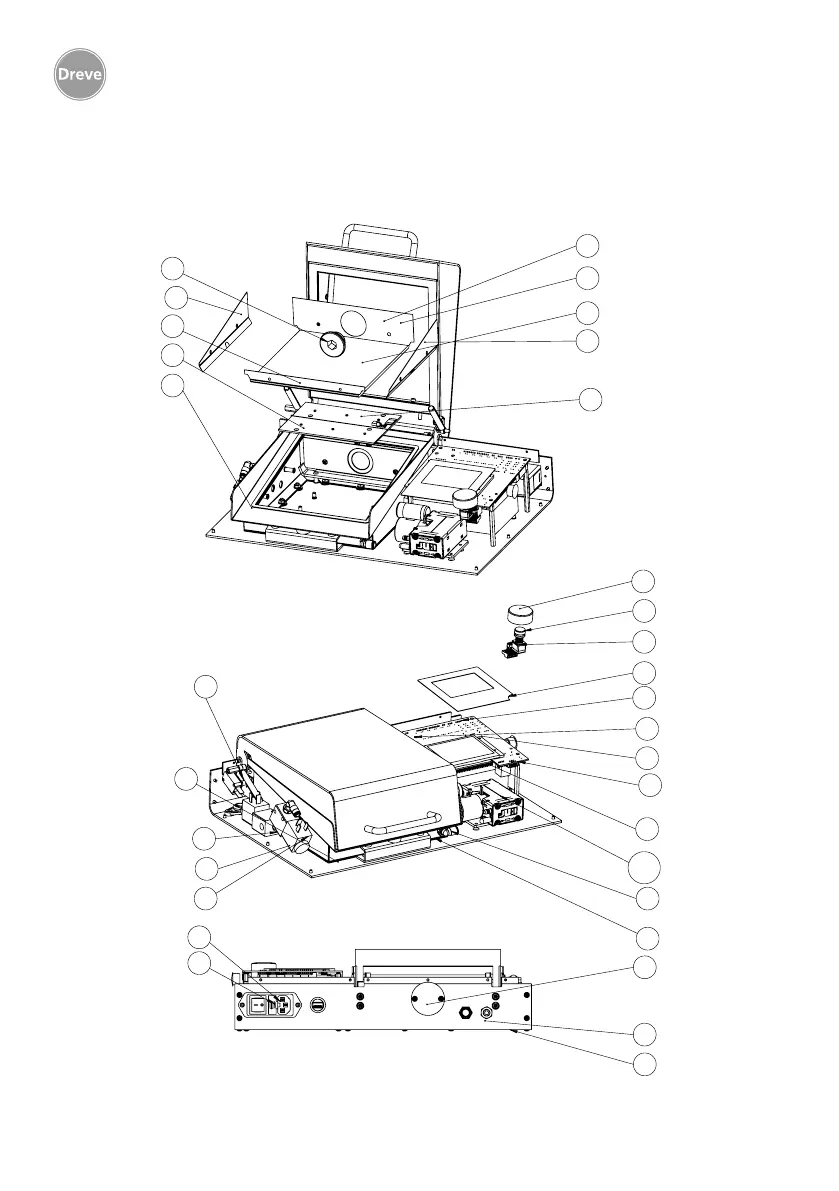 Dreve