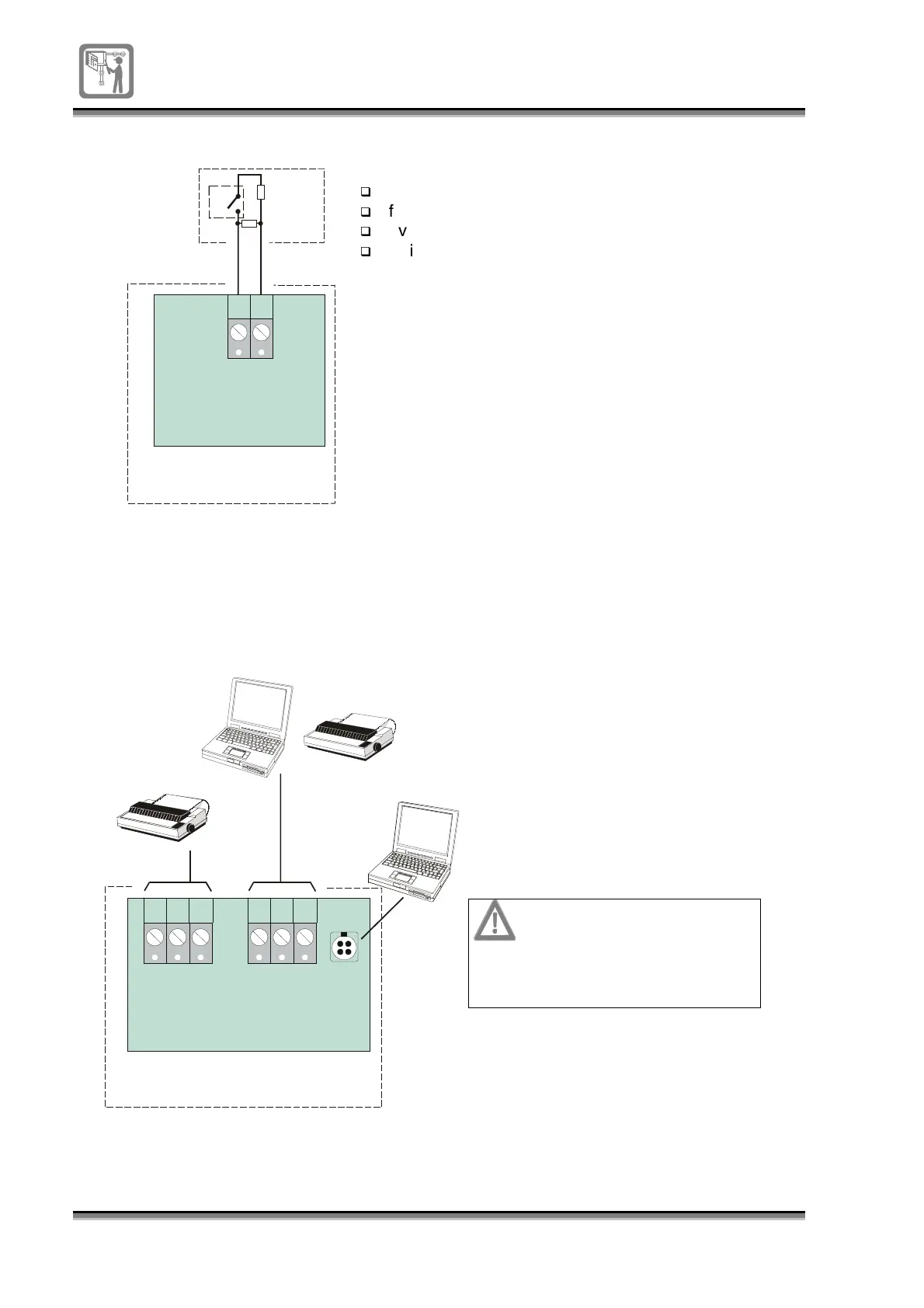 f
v
i