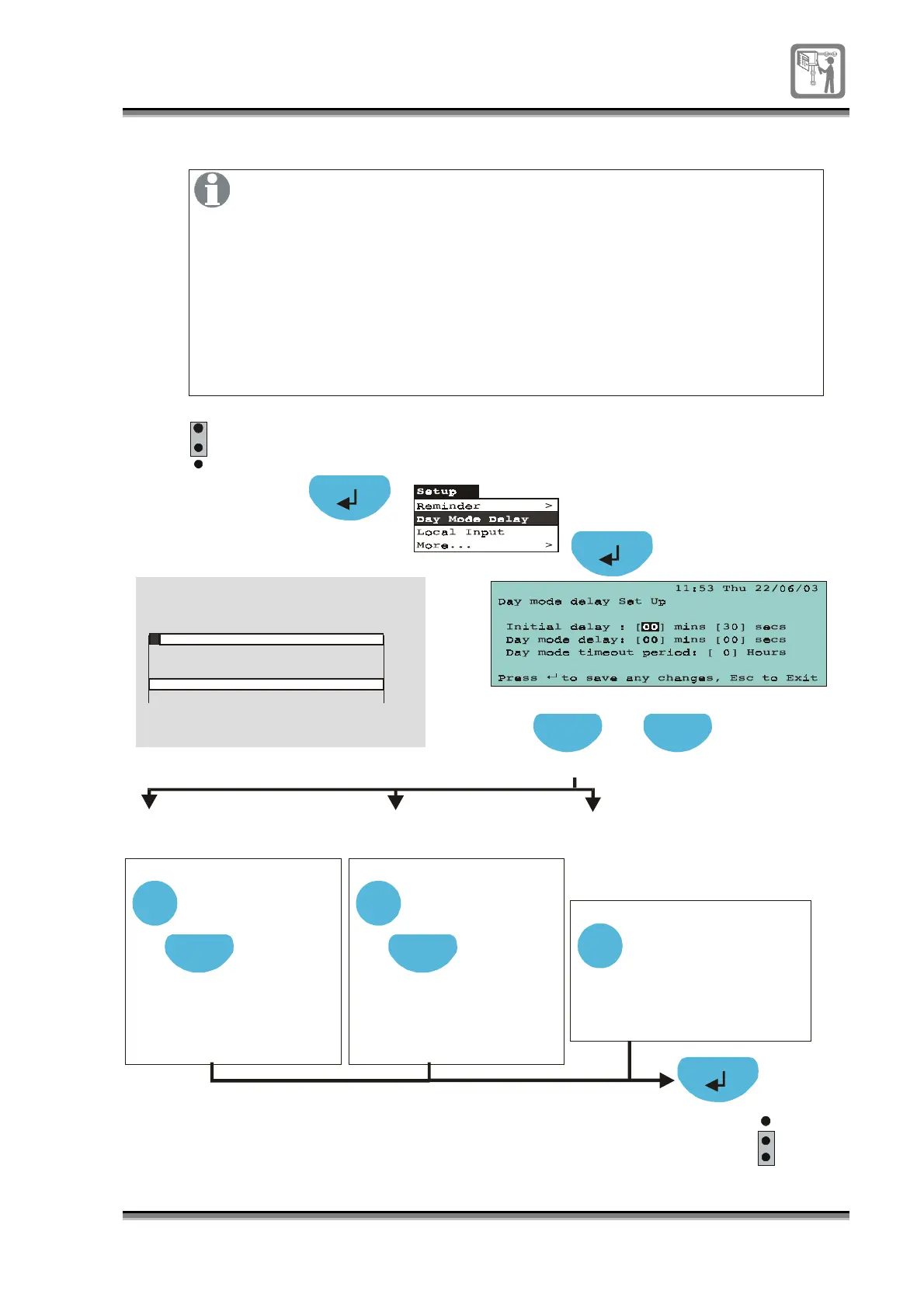 Setup
Reminder >
Day Mode Delay
Local Input
More... >

11:53 Thu 22/06/03
Day mode delay Set Up

Initial delay : [00] mins [30] secs
Day mode delay: [00] mins [00] secs
Day mode timeout period: [ 0] Hours

Press ↵ to save any changes, Esc to Exit