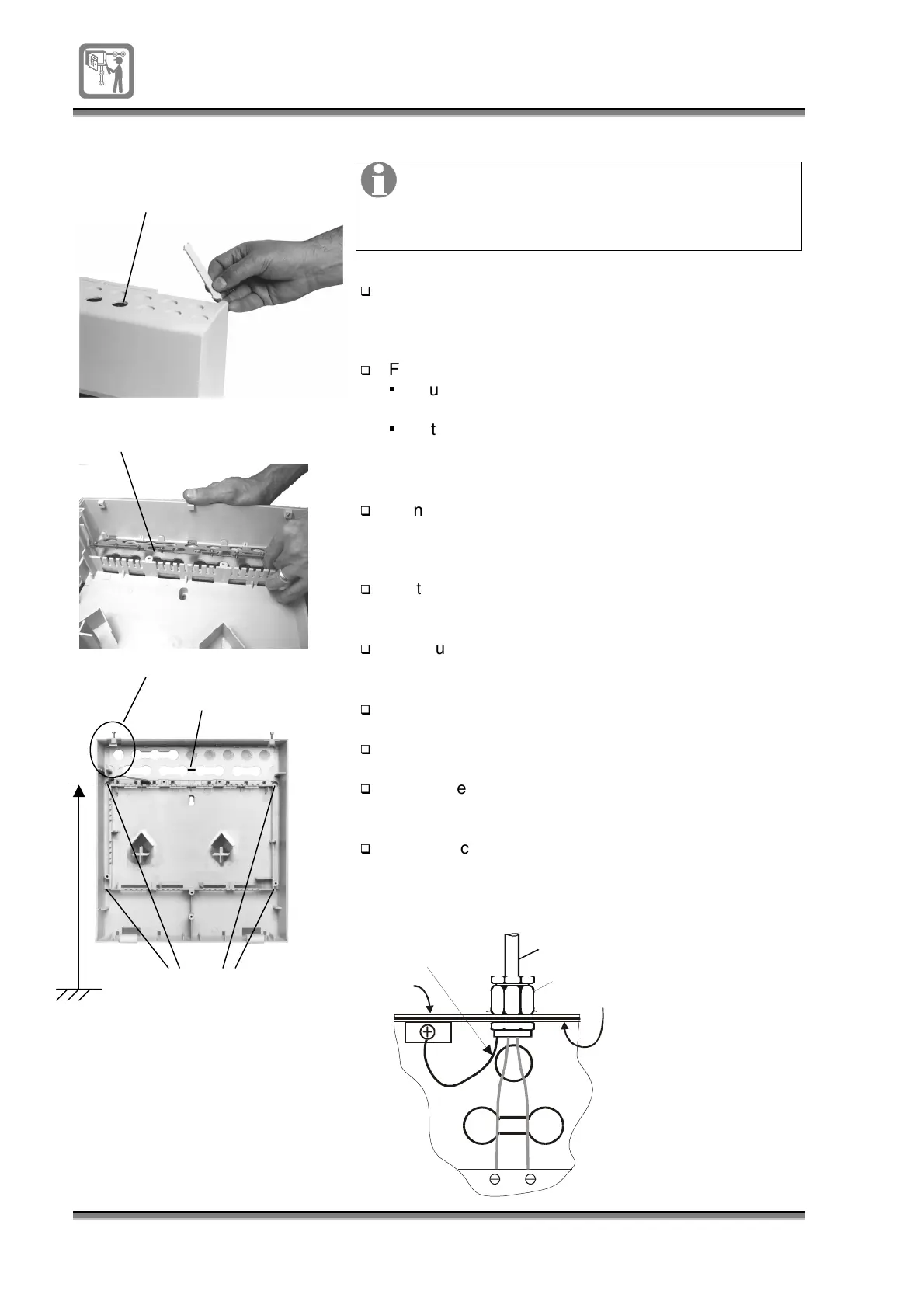 F

u

t

n

t

u

e

c