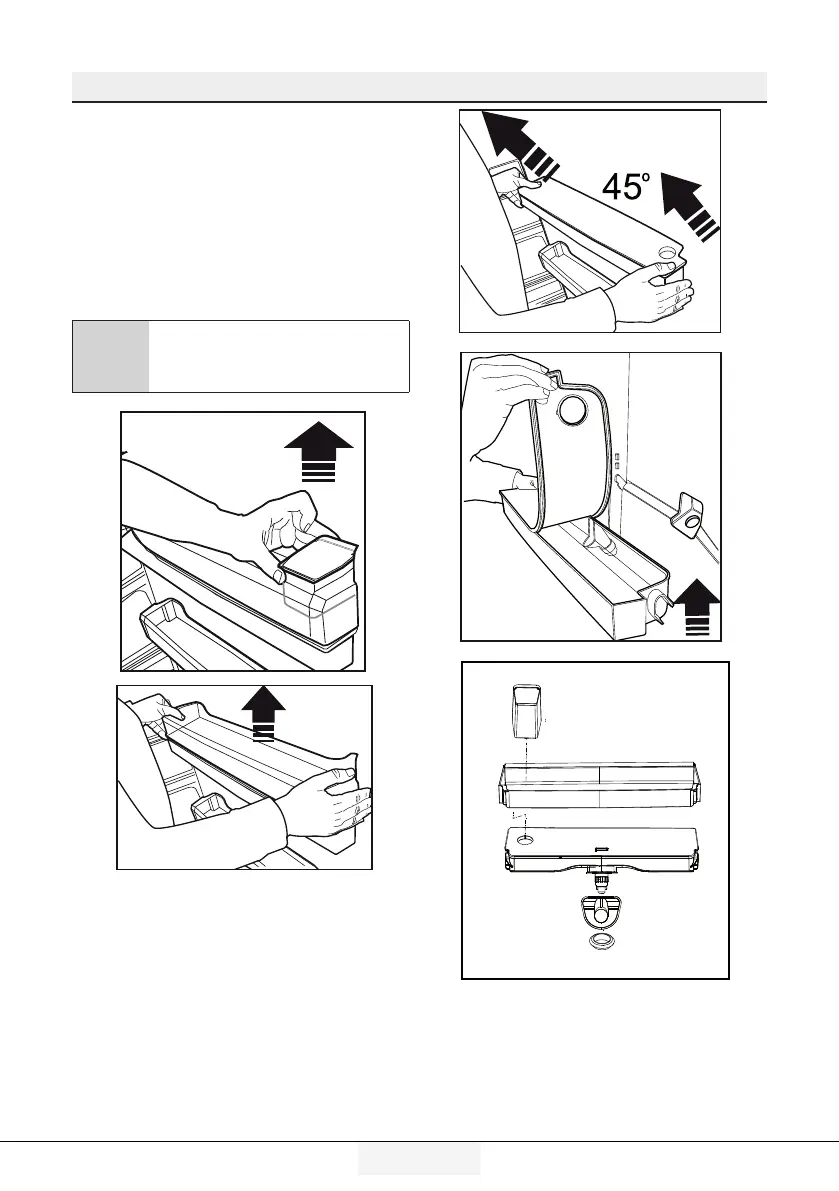 45°