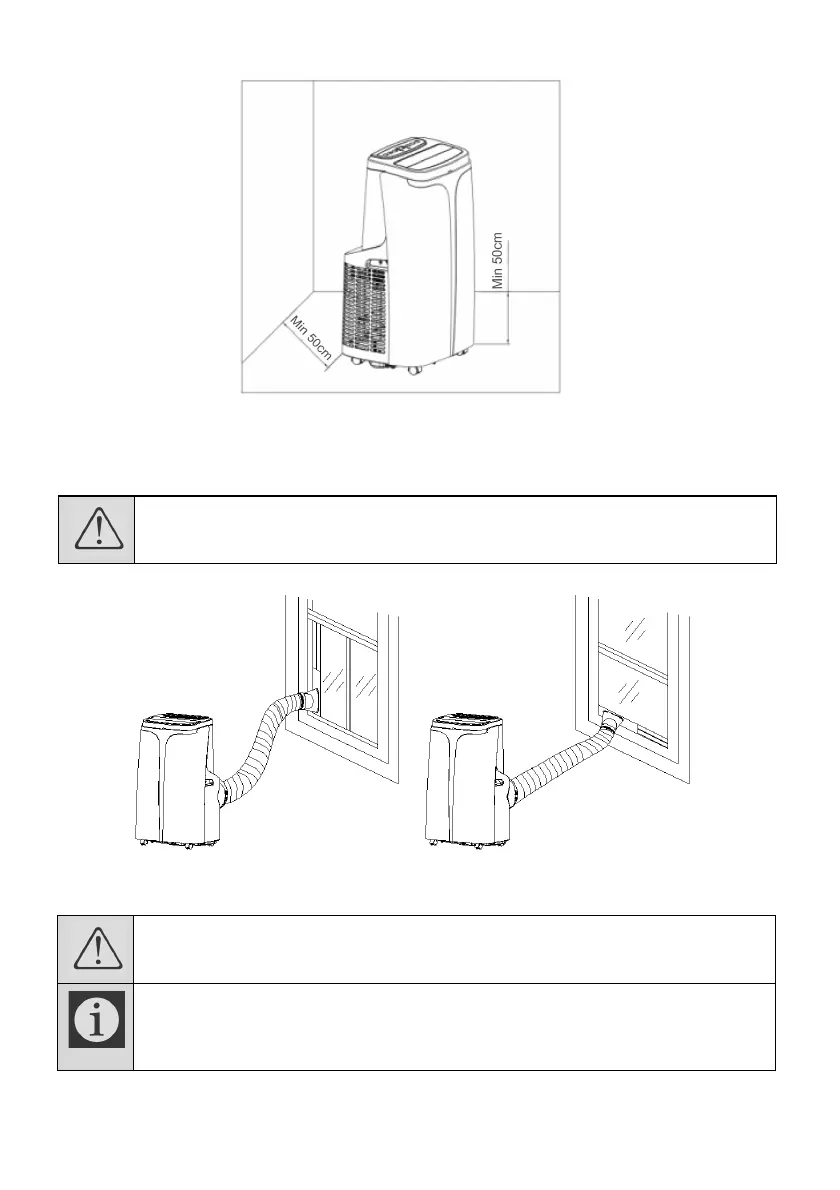 Min 50cm

Min 50cm